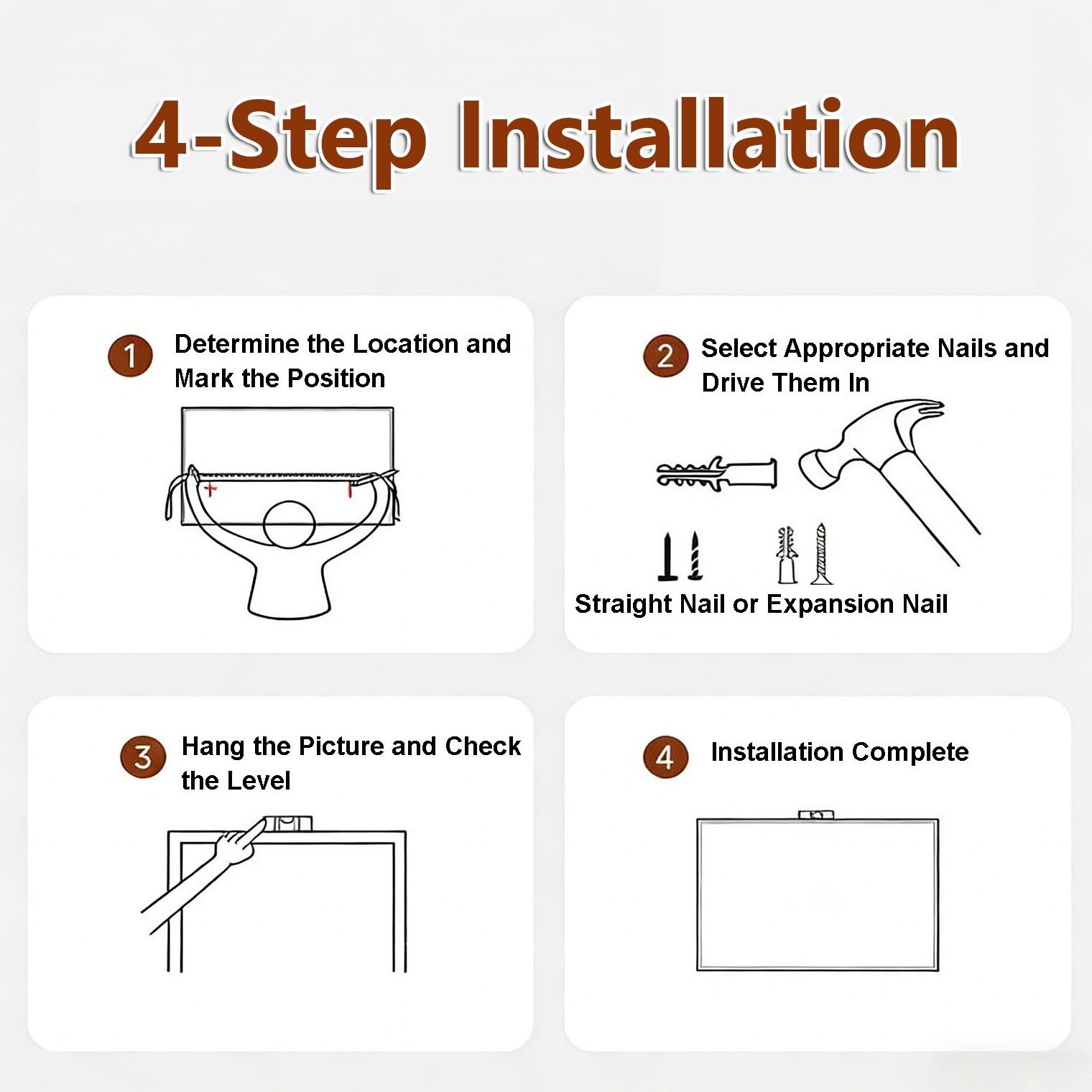 4-Step Installation

1 Determine the Location and Mark the Position

2 Select Appropriate Nails and Drive Them In

Straight Nail or Expansion Nail

3 Hang the Picture and Check the Level

4 Installation Complete