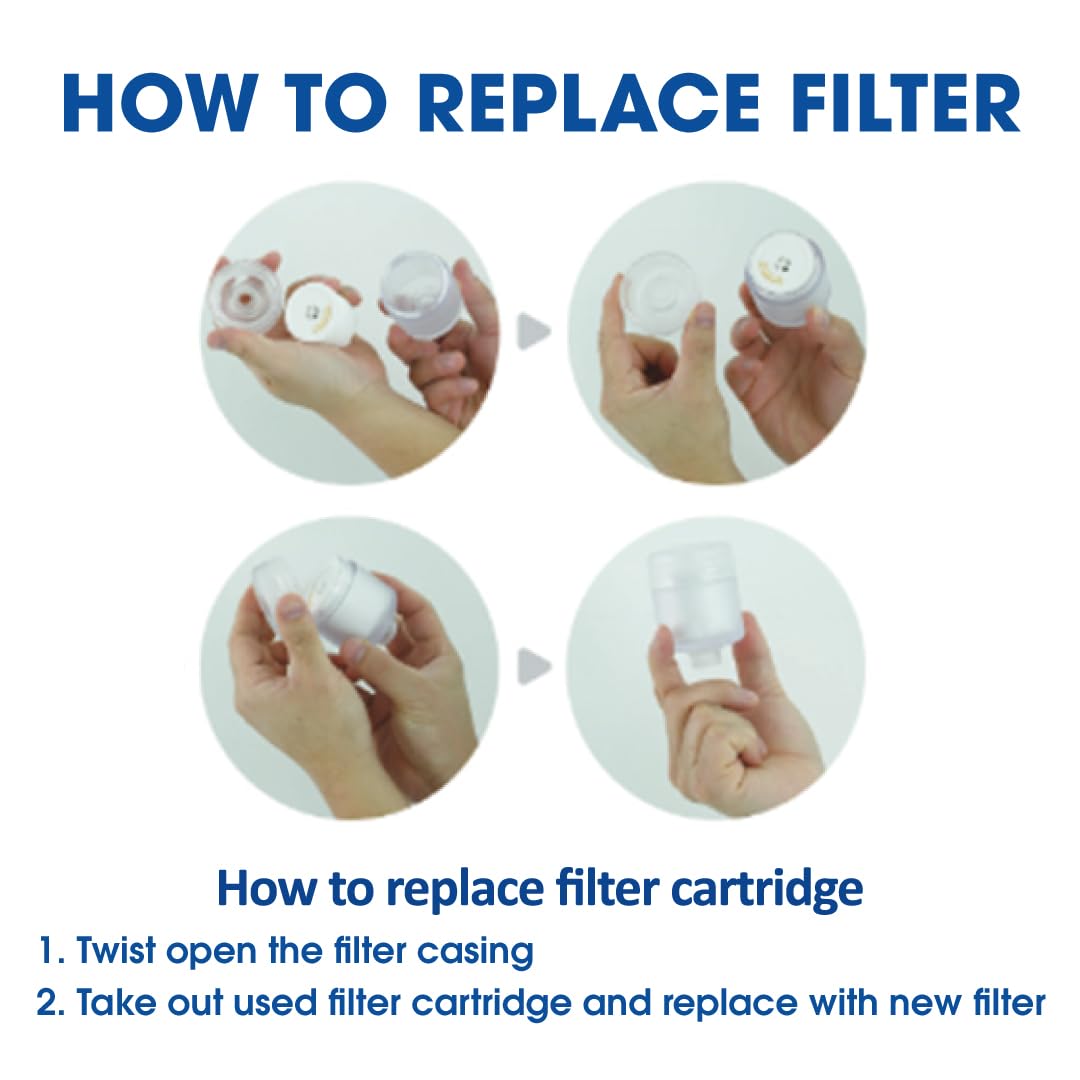 HOW TO REPLACE FILTER

How to replace filter cartridge

1. Twist open the filter casing
2. Take out used filter cartridge and replace with new filter