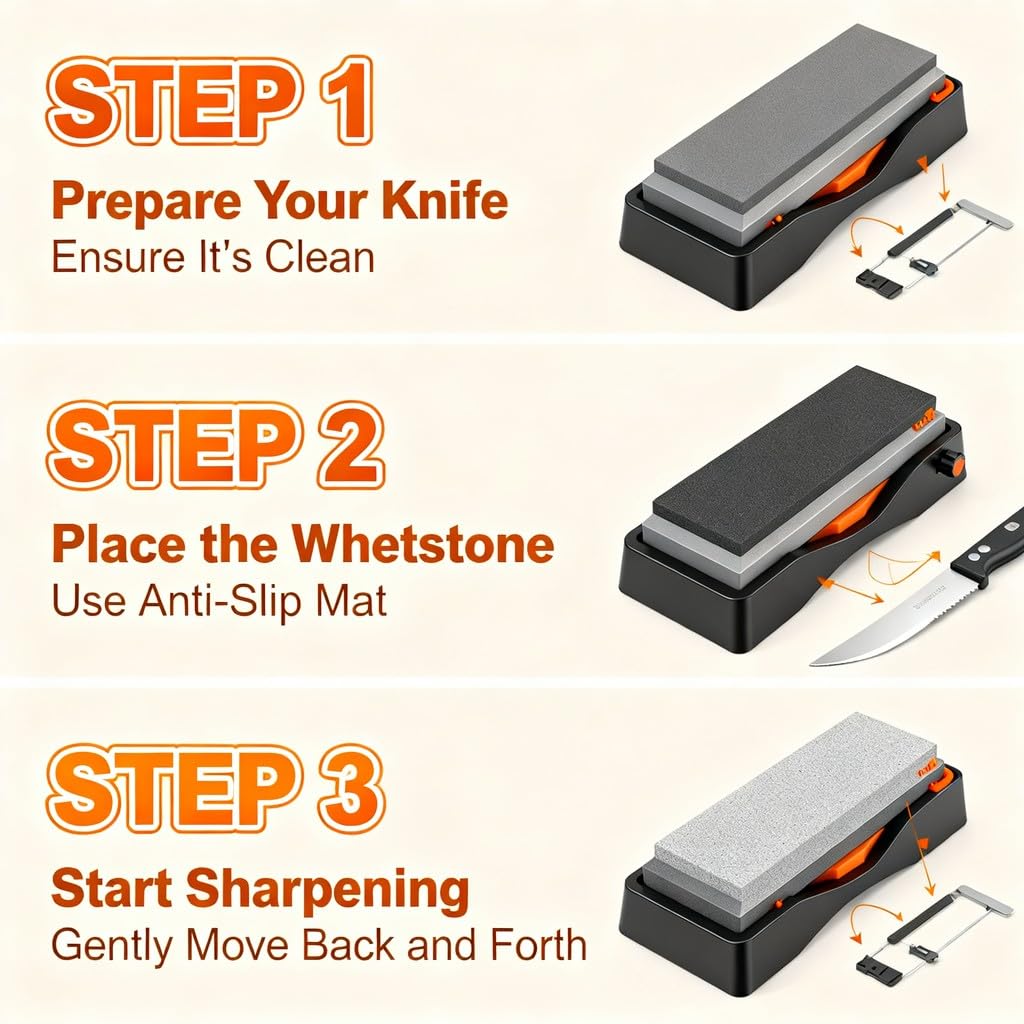 STEP 1
Prepare Your Knife
Ensure It's Clean

STEP 2
Place the Whetstone
Use Anti-Slip Mat

STEP 3
Start Sharpening
Gently Move Back and Forth