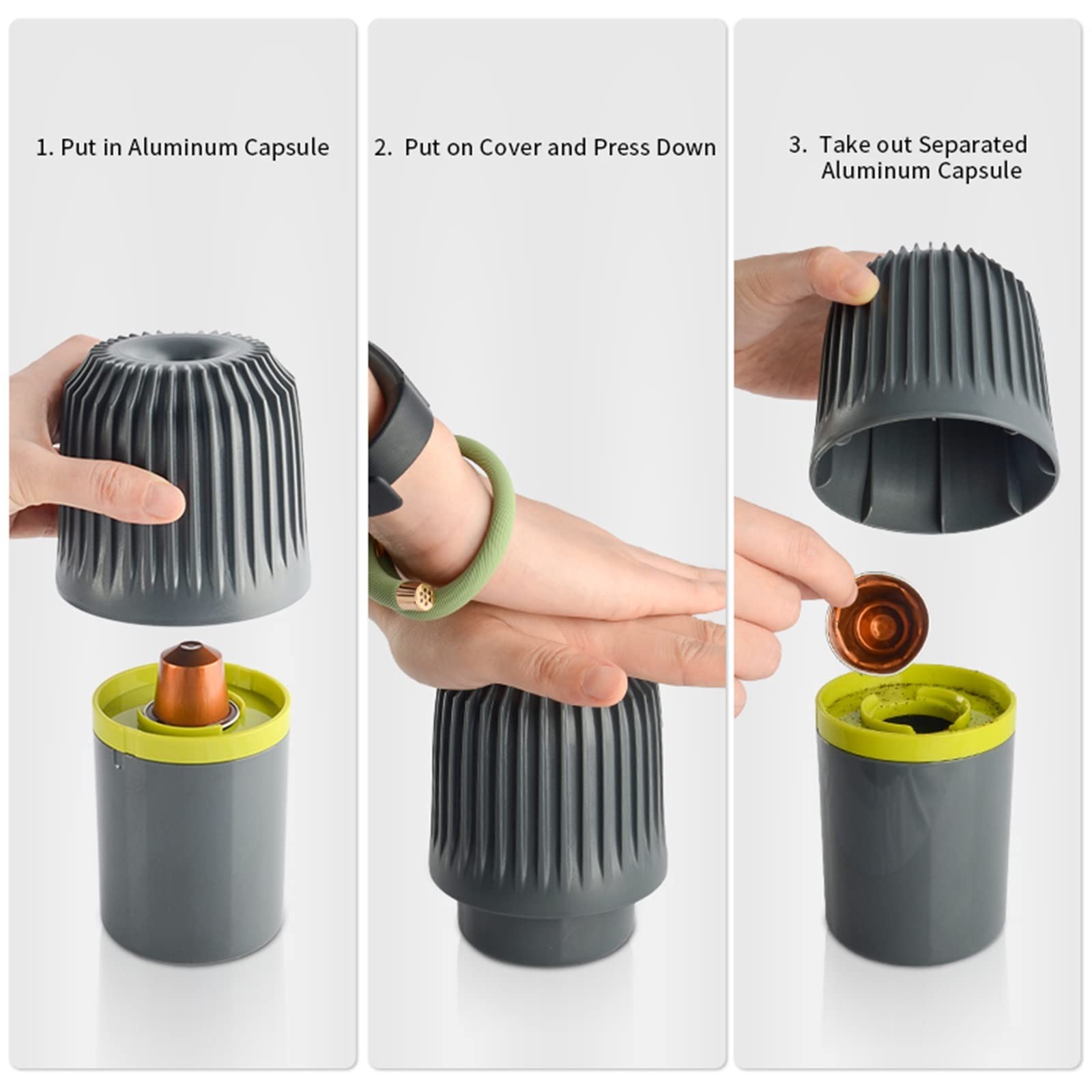 1. Put in Aluminum Capsule

2. Put on Cover and Press Down

3. Take out Separated Aluminum Capsule