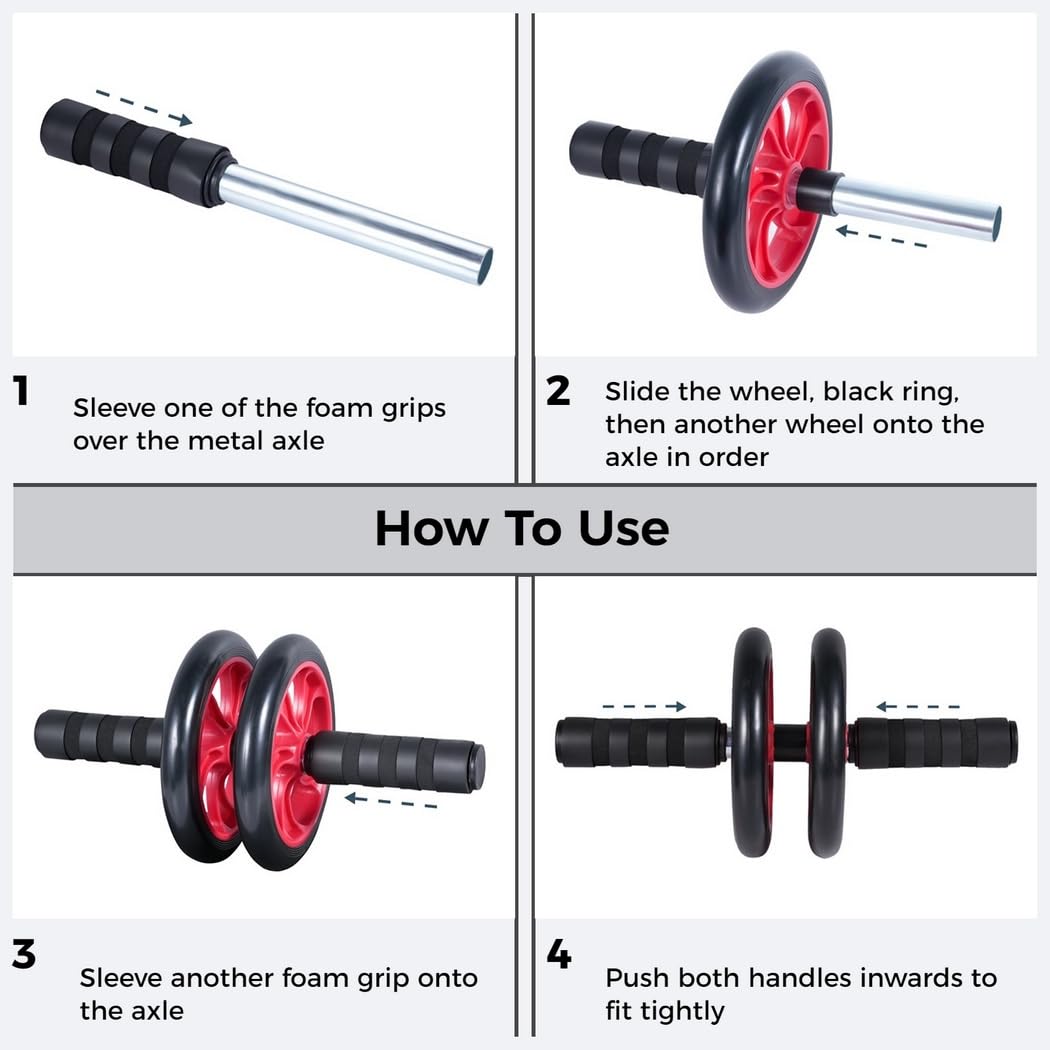 1
Sleeve one of the foam grips over the metal axle

2
Slide the wheel, black ring, then another wheel onto the axle in order

How To Use

3
Sleeve another foam grip onto the axle

4
Push both handles inwards to fit tightly