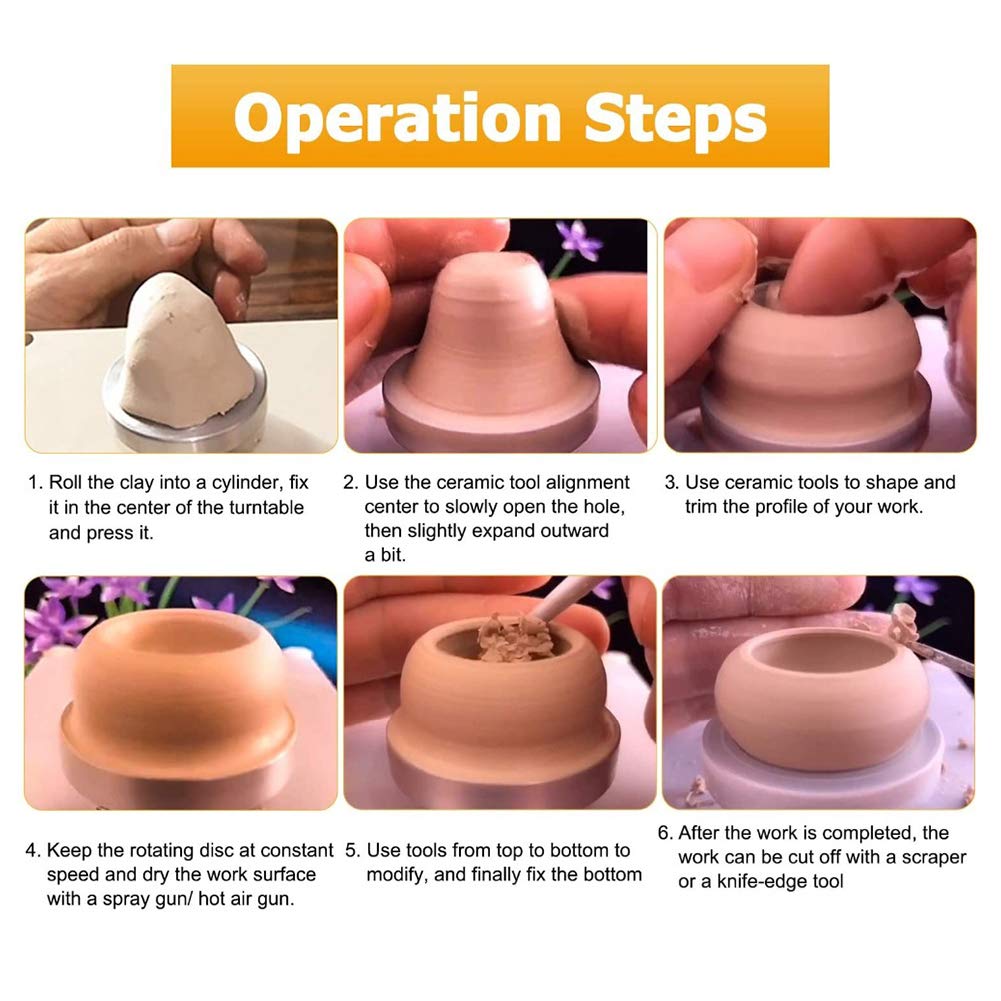 Operation Steps

1. Roll the clay into a cylinder, fix it in the center of the turntable and press it.

2. Use the ceramic tool alignment center to slowly open the hole, then slightly expand outward a bit.

3. Use ceramic tools to shape and trim the profile of your work.

4. Keep the rotating disc at constant speed and dry the work surface with a spray gun/ hot air gun.

5. Use tools from top to bottom to modify, and finally fix the bottom

6. After the work is completed, the work can be cut off with a scraper or a knife-edge tool