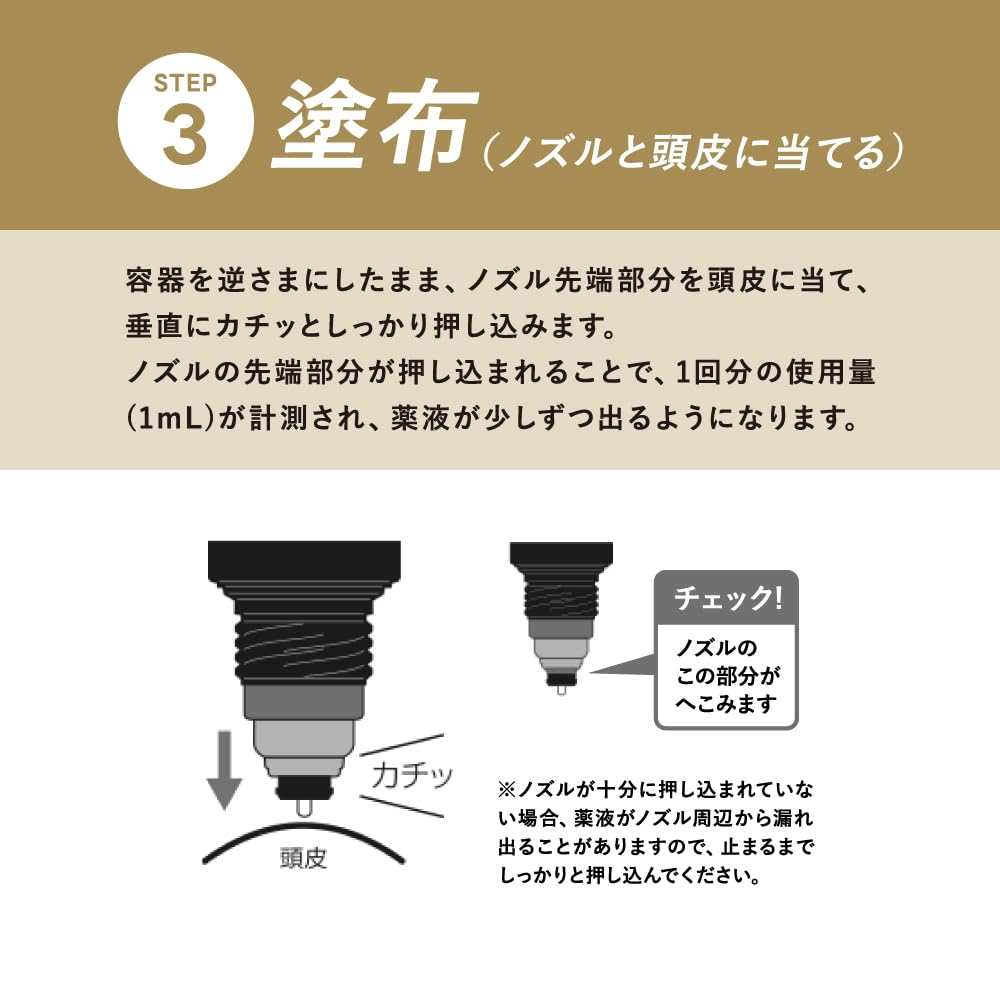 STEP 3 塗布（ノズルと頭皮に当てる）

容器を逆さまにしたまま、ノズル先端部分を頭皮に当て、垂直にカチッとしっかり押し込みます。
ノズルの先端部分が押し込まれることで、1回分の使用量（1mL）が計測され、薬液が少しずつ出るようになります。

カチッ

頭皮

チェック!

ノズルのこの部分がへこみます

※ノズルが十分に押し込まれていない場合、薬液がノズル周辺から漏れ出ることがありますので、止まるまでしっかりと押し込んでください。