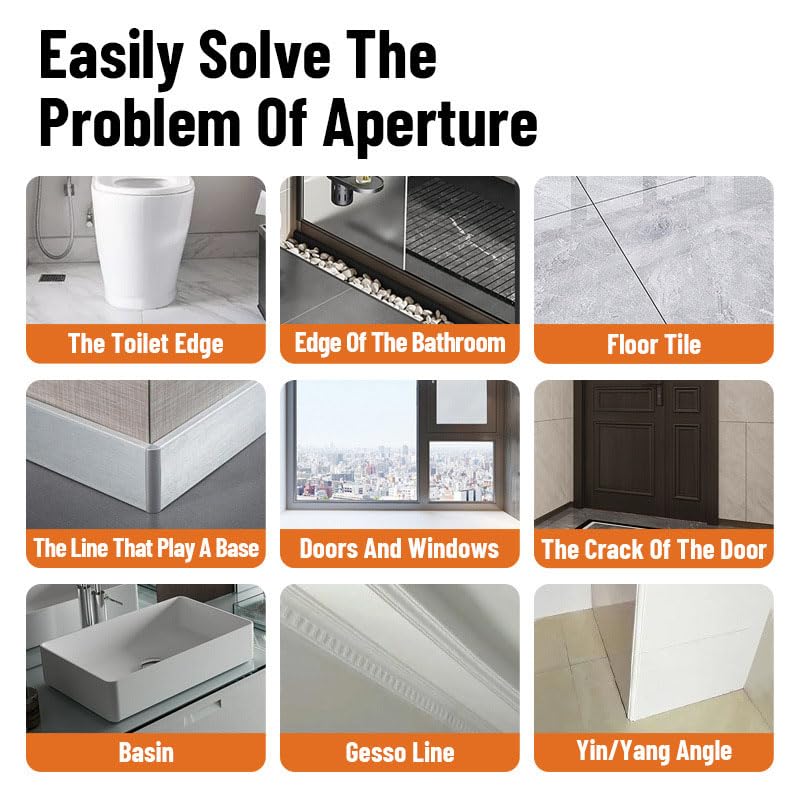 Easily Solve The Problem Of Aperture

The Toilet Edge

Edge Of The Bathroom

Floor Tile

The Line That Play A Base

Doors And Windows

The Crack Of The Door

Basin

Gesso Line

Yin/Yang Angle