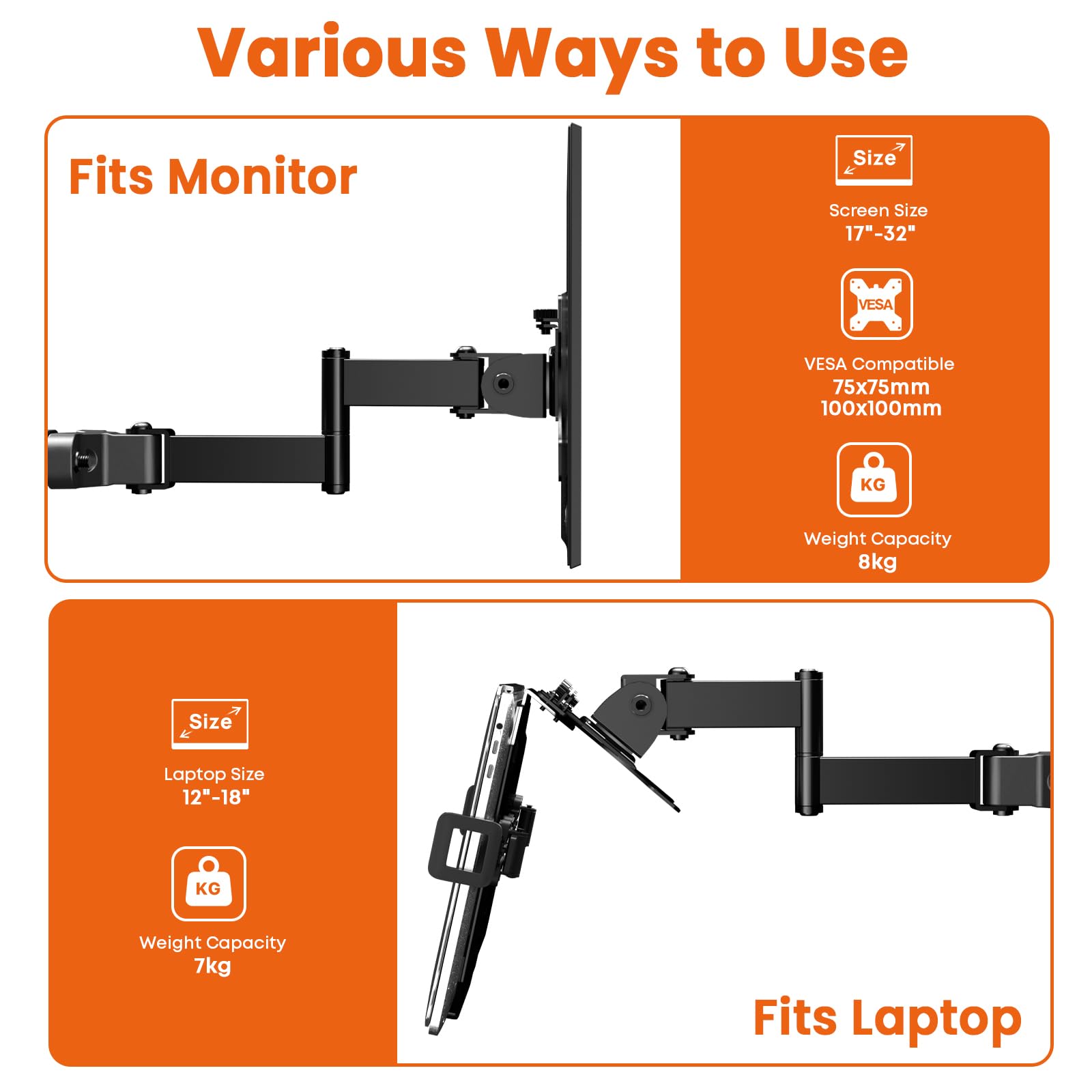 Various Ways to Use

Fits Monitor

Size

Screen Size
17"-32"

VESA

VESA Compatible
75x75mm
100x100mm

KG

Weight Capacity
8kg

Size

Laptop Size
12"-18"

KG

Weight Capacity
7kg

Fits Laptop