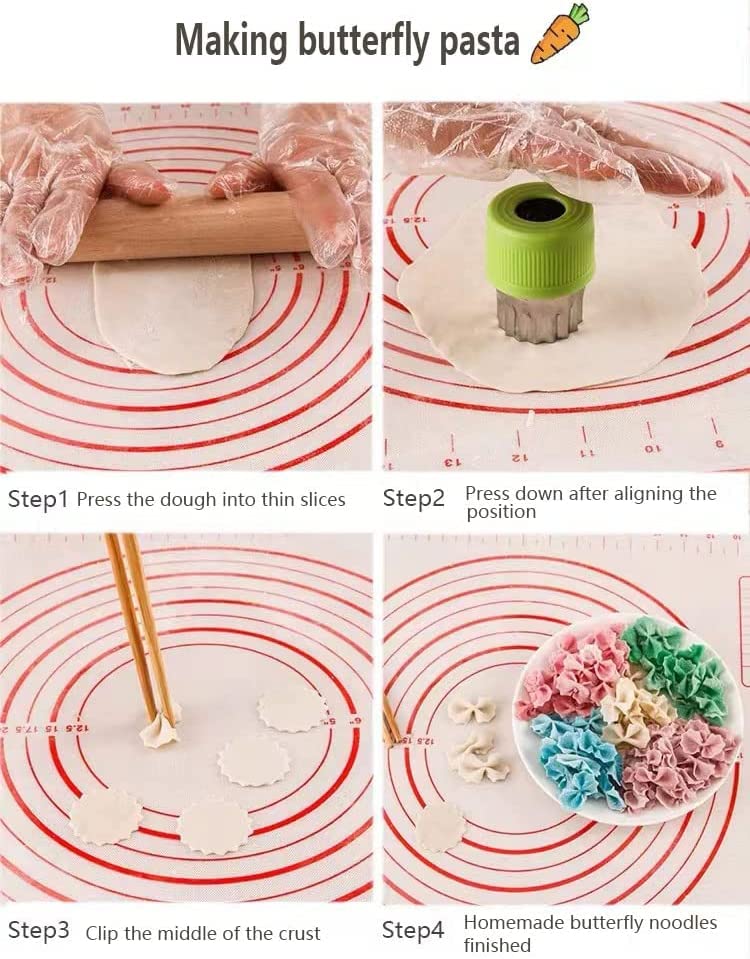 Making butterfly pasta

Step1 Press the dough into thin slices

Step2 Press down after aligning the position

Step3 Clip the middle of the crust

Step4 Homemade butterfly noodles finished