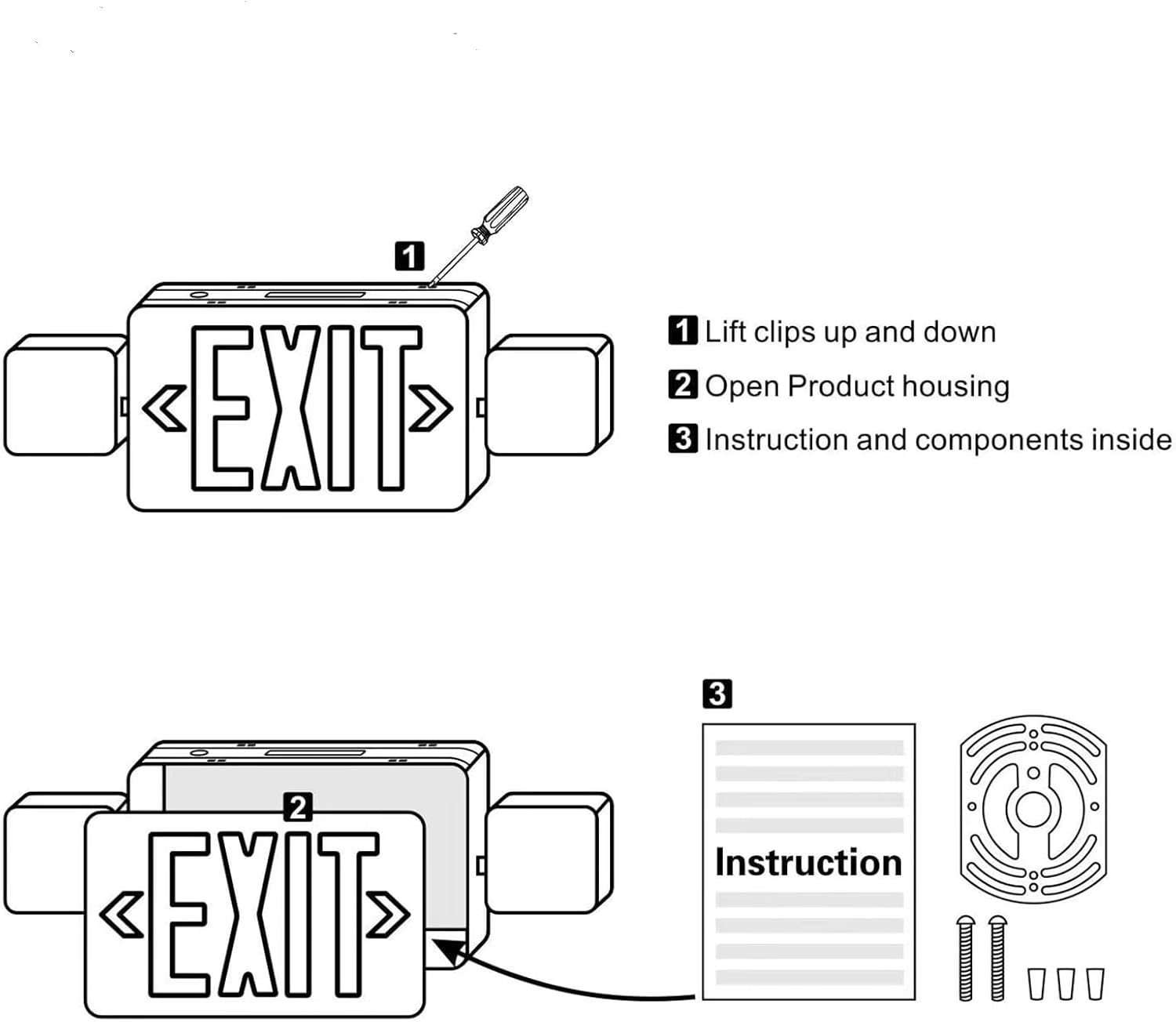 1

EXIT

1 Lift clips up and down

2 Open Product housing

3 Instruction and components inside

2

EXIT

3

Instruction