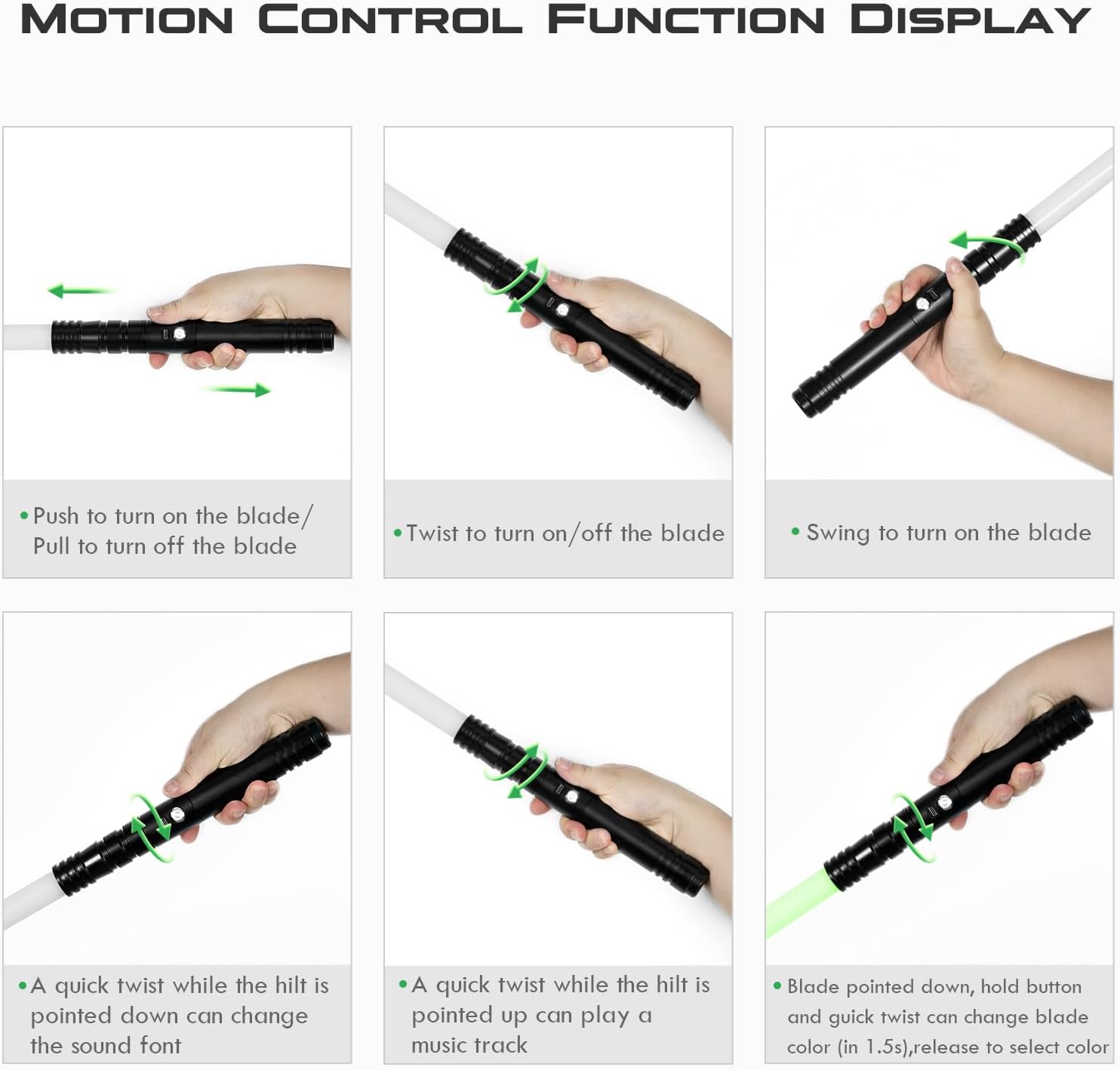 MOTION CONTROL FUNCTION DISPLAY

• Push to turn on the blade/ Pull to turn off the blade

• Twist to turn on/off the blade

• Swing to turn on the blade

• A quick twist while the hilt is pointed down can change the sound font

• A quick twist while the hilt is pointed up can play a music track

• Blade pointed down, hold button and guick twist can change blade color (in 1.5s),release to select color