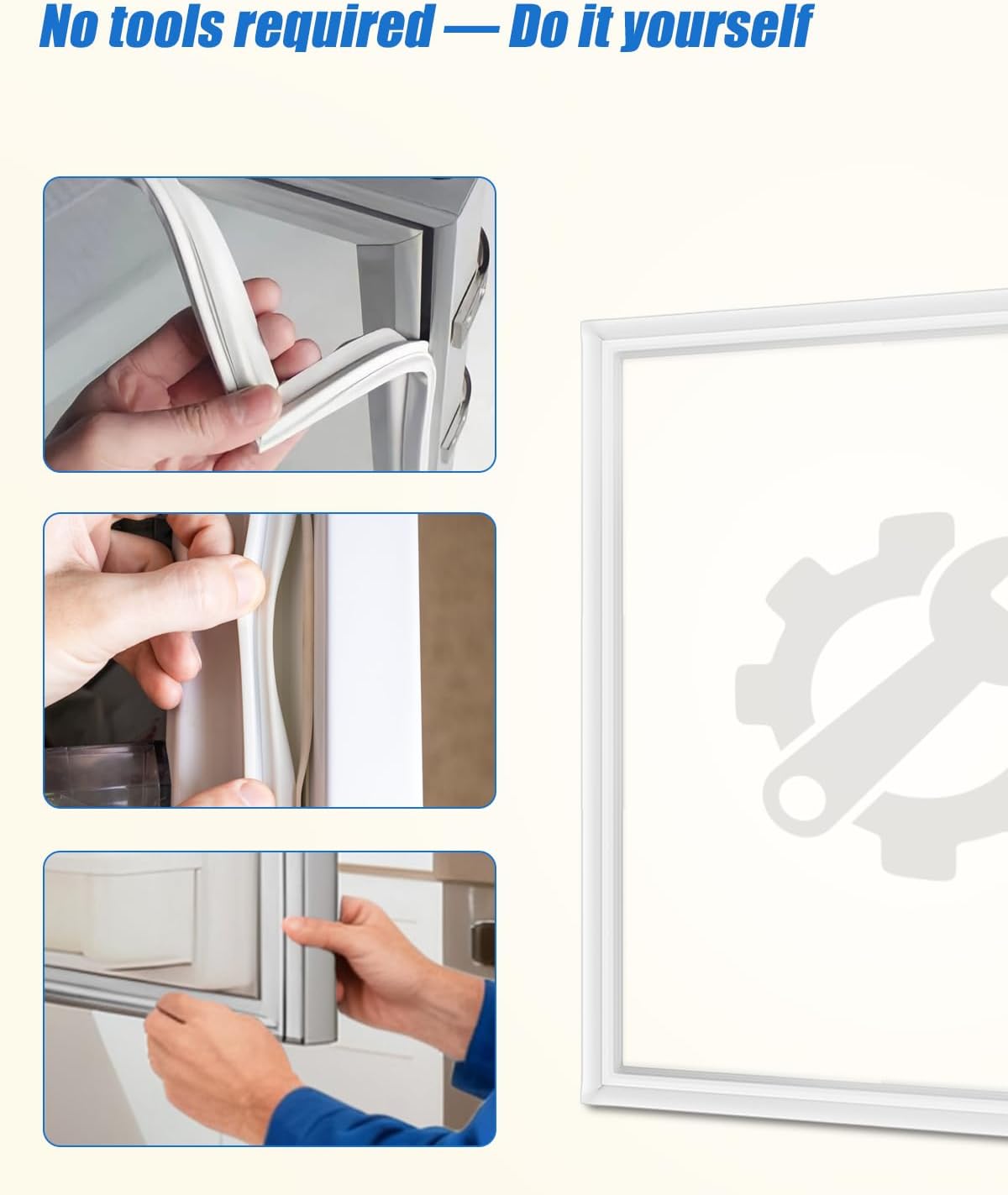 No tools required — Do it yourself