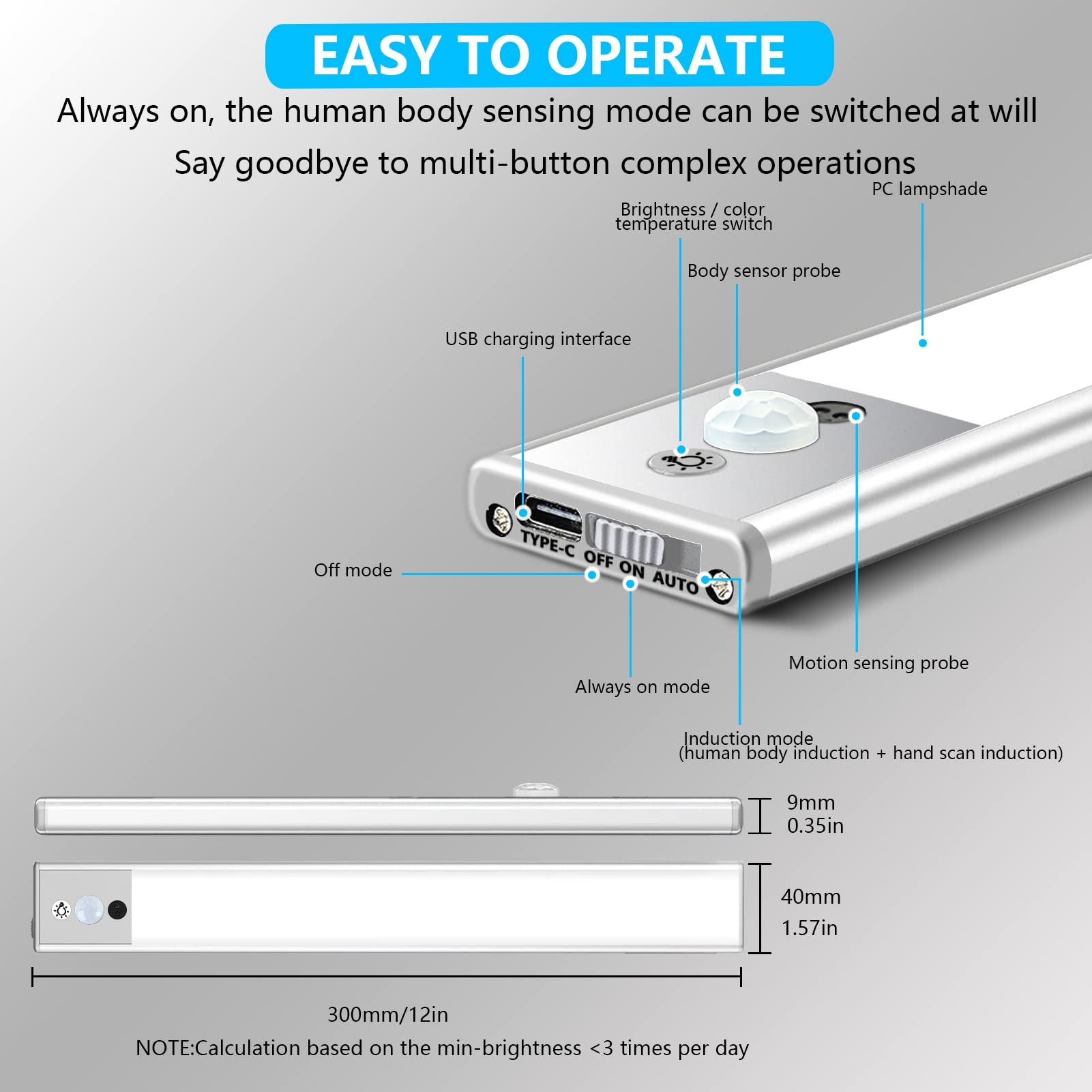 EASY TO OPERATE

Always on, the human body sensing mode can be switched at will

Say goodbye to multi-button complex operations

PC lampshade

Brightness / color temperature switch

Body sensor probe

USB charging interface

TYPE-C OFF ON AUTO

Off mode

Always on mode

Motion sensing probe

Induction mode (human body induction + hand scan induction)

9mm 0.35in

40mm 1.57in

300mm/12in

NOTE:Calculation based on the min-brightness <3 times per day