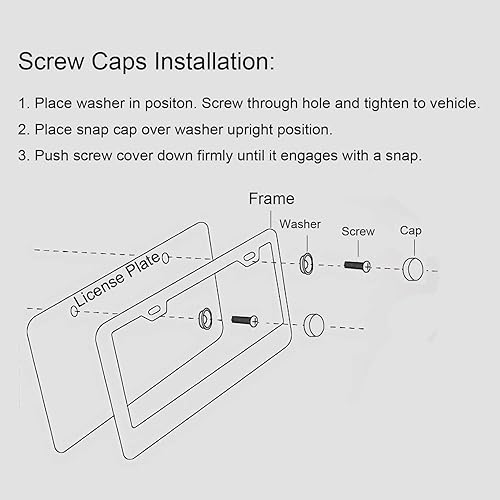 Screw Caps Installation:

1. Place washer in positon. Screw through hole and tighten to vehicle.

2. Place snap cap over washer upright position.

3. Push screw cover down firmly until it engages with a snap.

Frame

Washer

Screw

Cap

License Plate