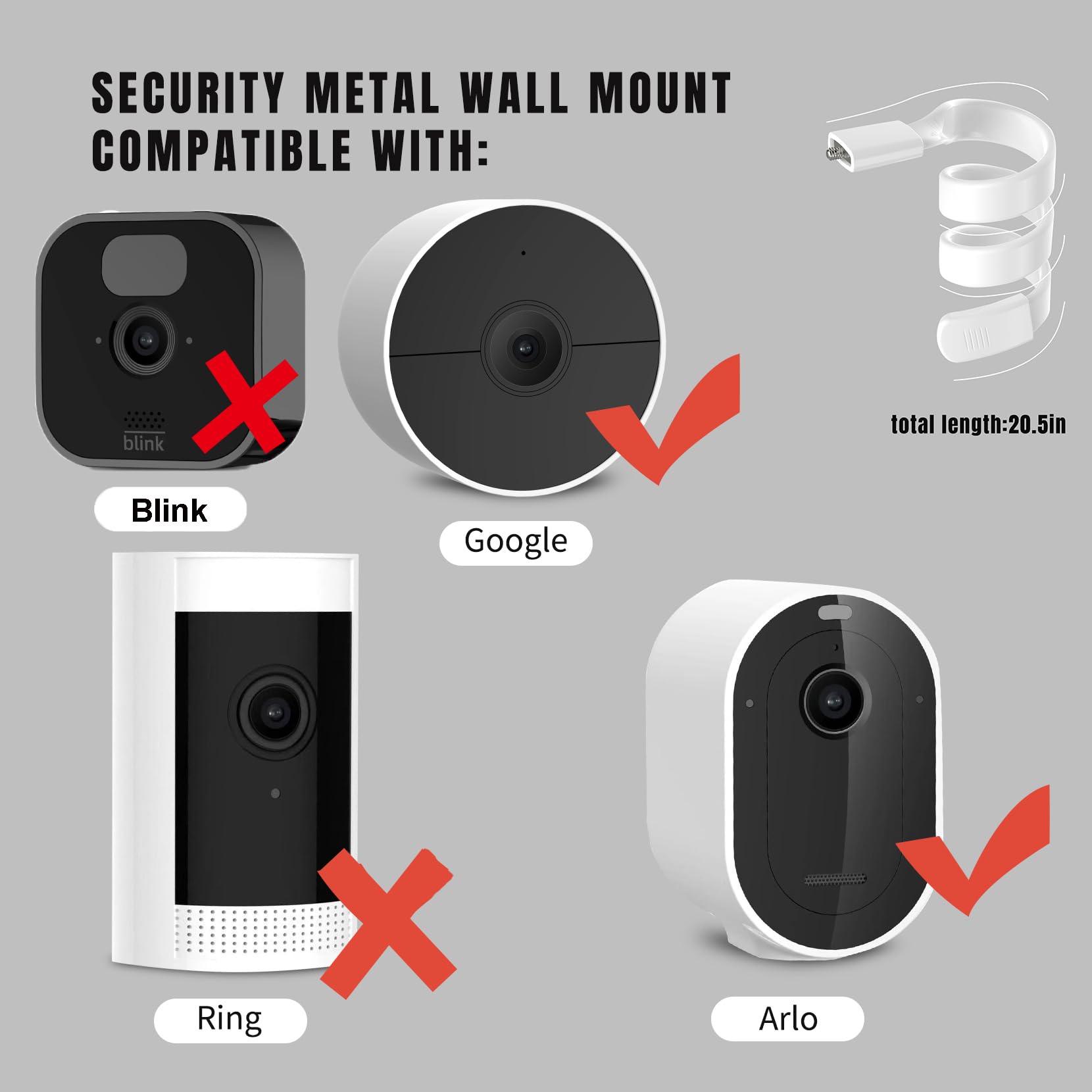 SECURITY METAL WALL MOUNT COMPATIBLE WITH:

total length:20.5in

blink

Blink

Google

Ring

Arlo