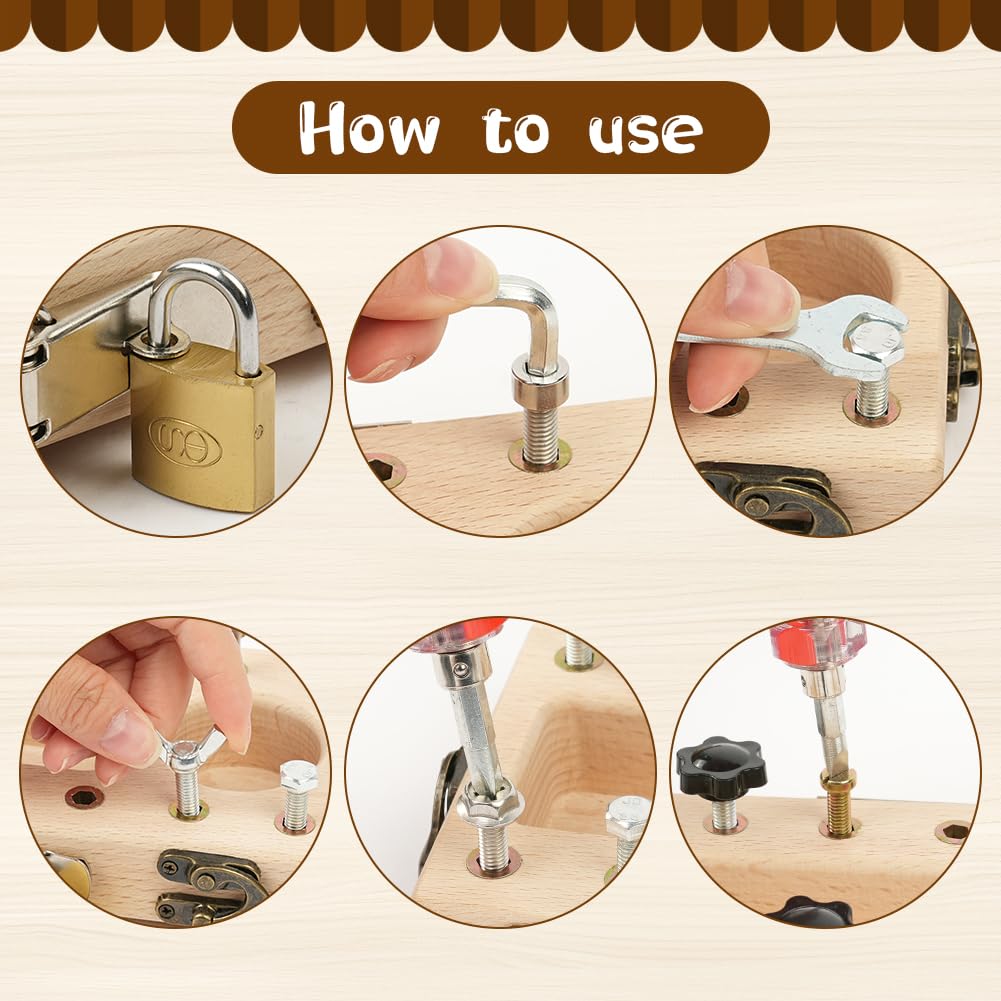 How to use