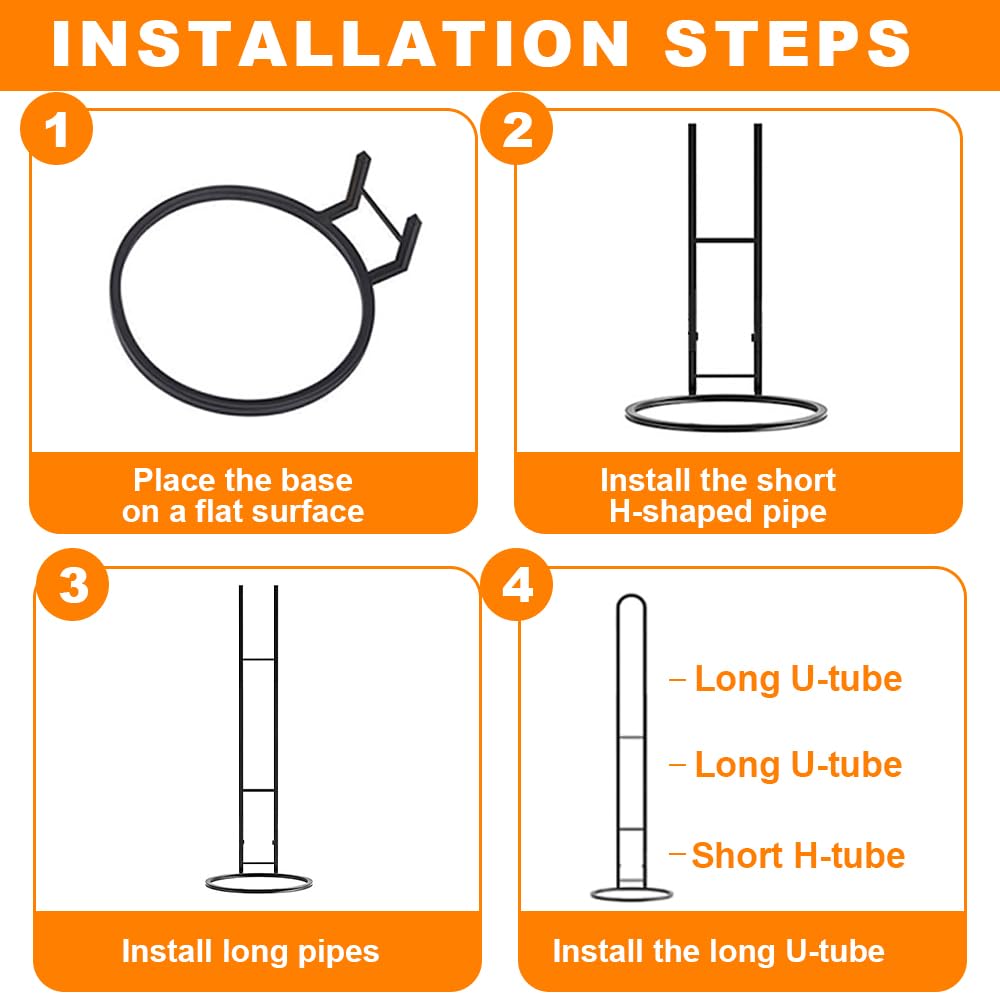 INSTALLATION STEPS

1

Place the base on a flat surface

2

Install the short H-shaped pipe

3

Install long pipes

4

Long U-tube

Long U-tube

Short H-tube

Install the long U-tube