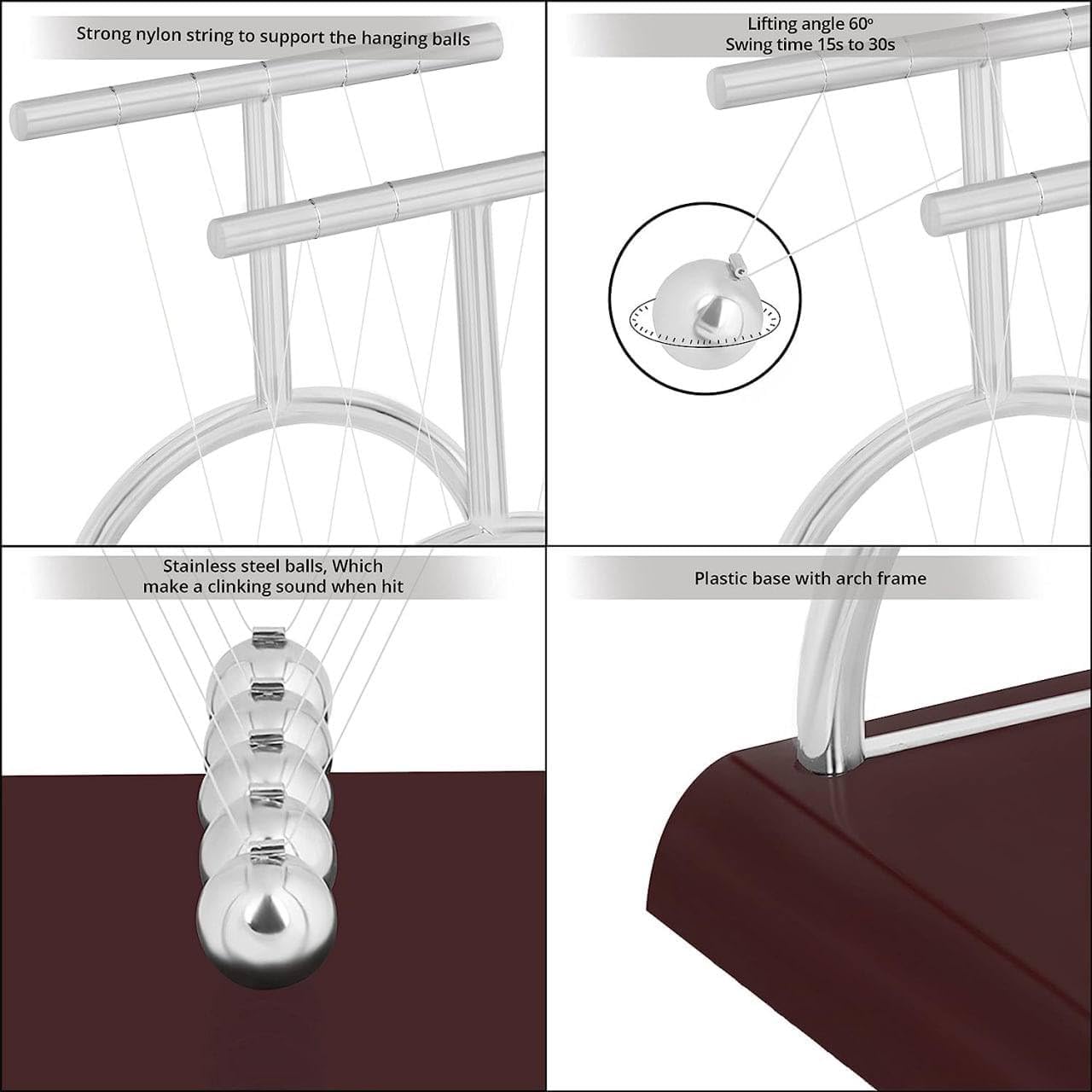 Strong nylon string to support the hanging balls

Lifting angle 60º
Swing time 15s to 30s

Stainless steel balls, Which make a clinking sound when hit

Plastic base with arch frame