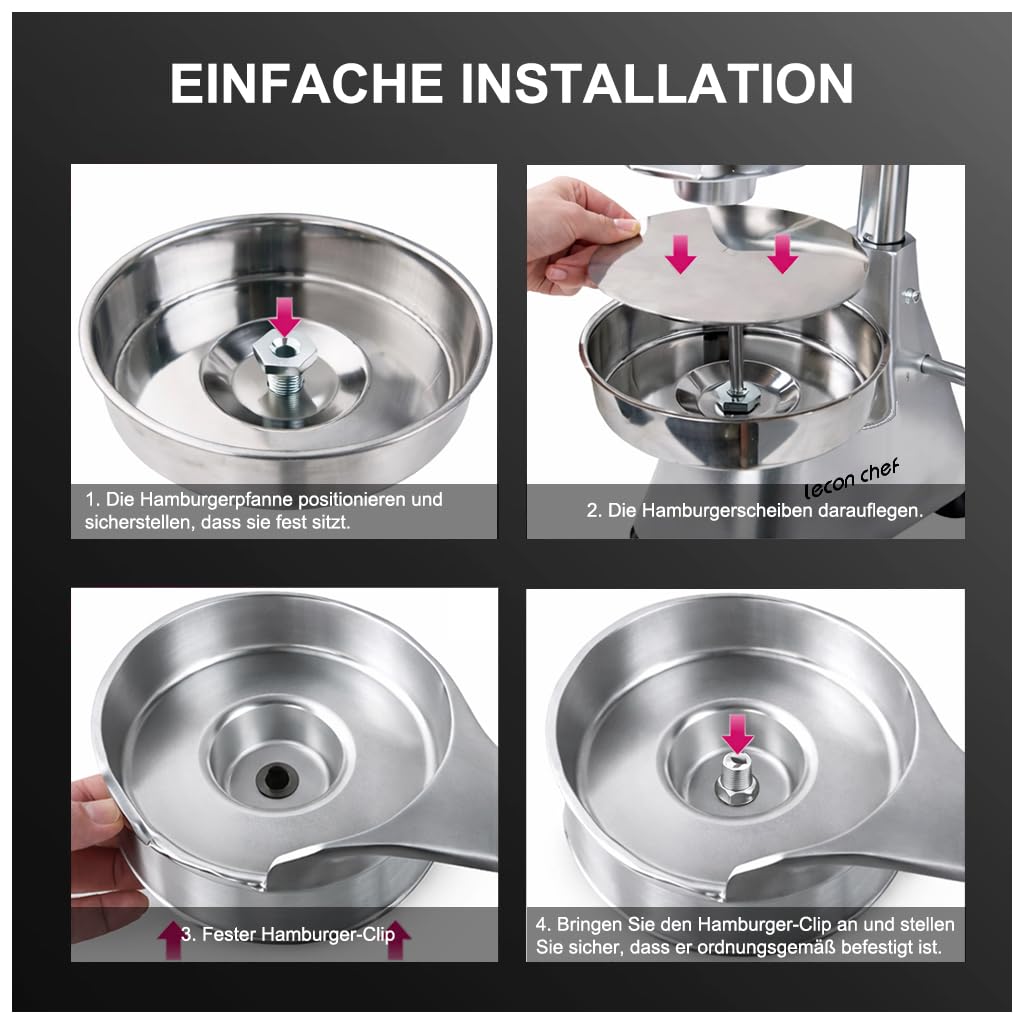 EINFACHE INSTALLATION

1. Die Hamburgerpfanne positionieren und sicherstellen, dass sie fest sitzt.

lecon chef

2. Die Hamburgerscheiben darauflegen.

3. Fester Hamburger-Clip

4. Bringen Sie den Hamburger-Clip an und stellen Sie sicher, dass er ordnungsgemäß befestigt ist.