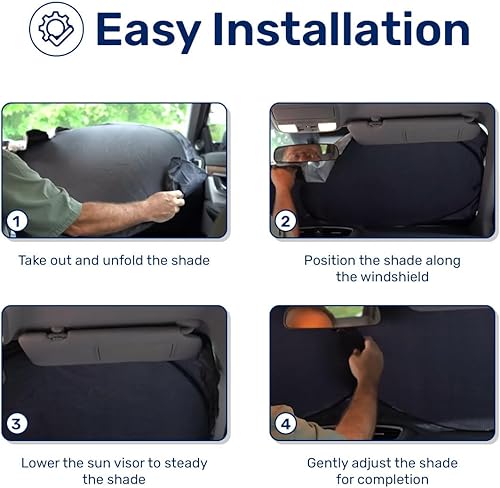 Easy Installation

1

Take out and unfold the shade

2

Position the shade along the windshield

3

Lower the sun visor to steady the shade

4

Gently adjust the shade for completion