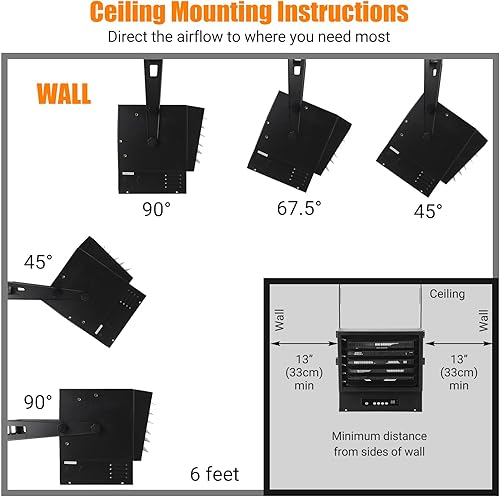 Ceiling Mounting Instructions

Direct the airflow to where you need most

WALL

90°

67.5°

45°

45°

90°

6 feet

Ceiling

Wall

Wall

13" (33cm) min

13" (33cm) min

Minimum distance from sides of wall