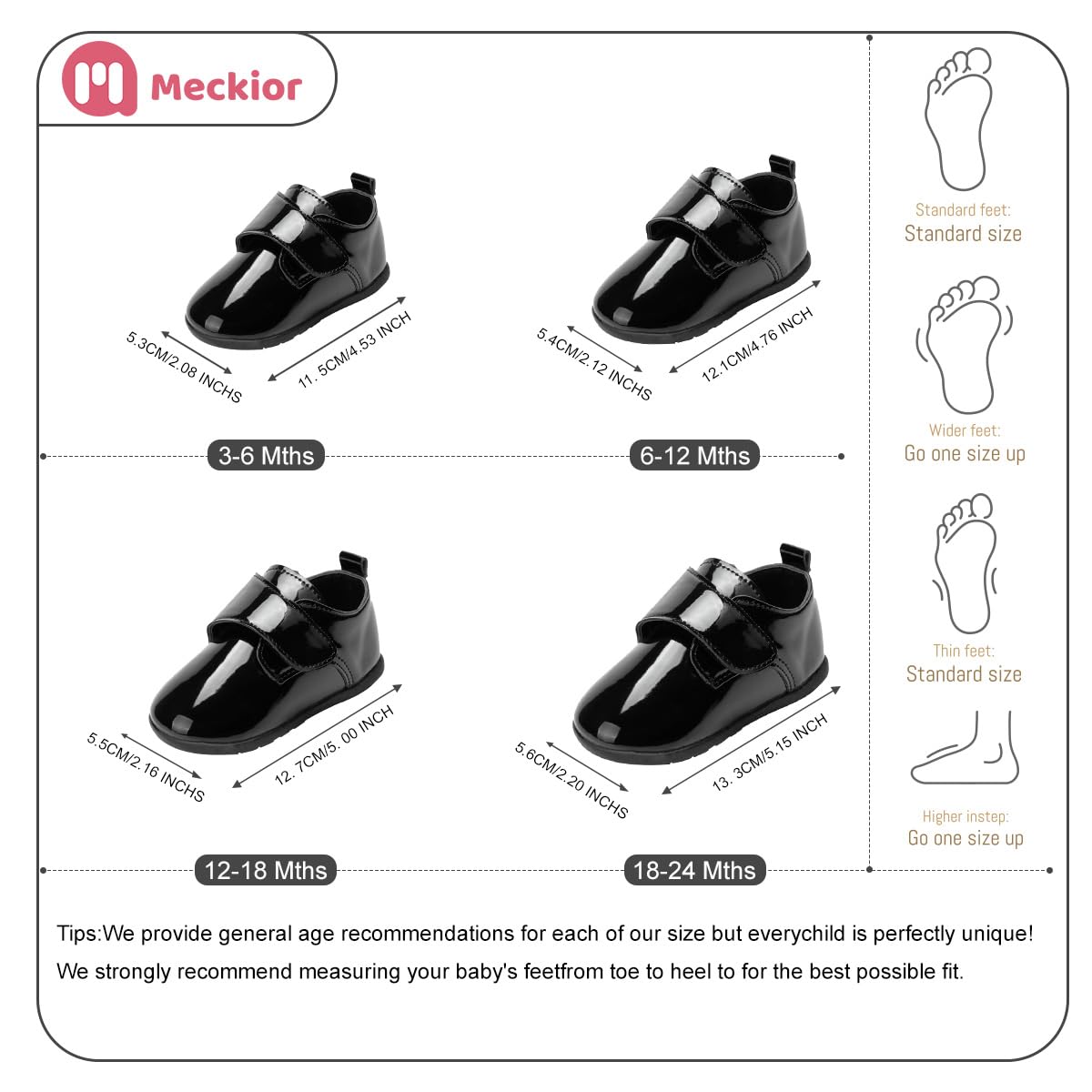 Meckior

5.3CM/2.08 INCHS
11.5CM/4.53 INCH
3-6 Mths

5.4CM/2.12 INCHS
12.1CM/4.76 INCH
6-12 Mths

5.5CM/2.16 INCHS
12.7CM/5.00 INCH
12-18 Mths

5.6CM/2.20 INCHS
13.3CM/5.15 INCH
18-24 Mths

Standard feet:
Standard size

Wider feet:
Go one size up

Thin feet:
Standard size

Higher instep:
Go one size up

Tips:We provide general age recommendations for each of our size but everychild is perfectly unique!
We strongly recommend measuring your baby's feetfrom toe to heel to for the best possible fit.