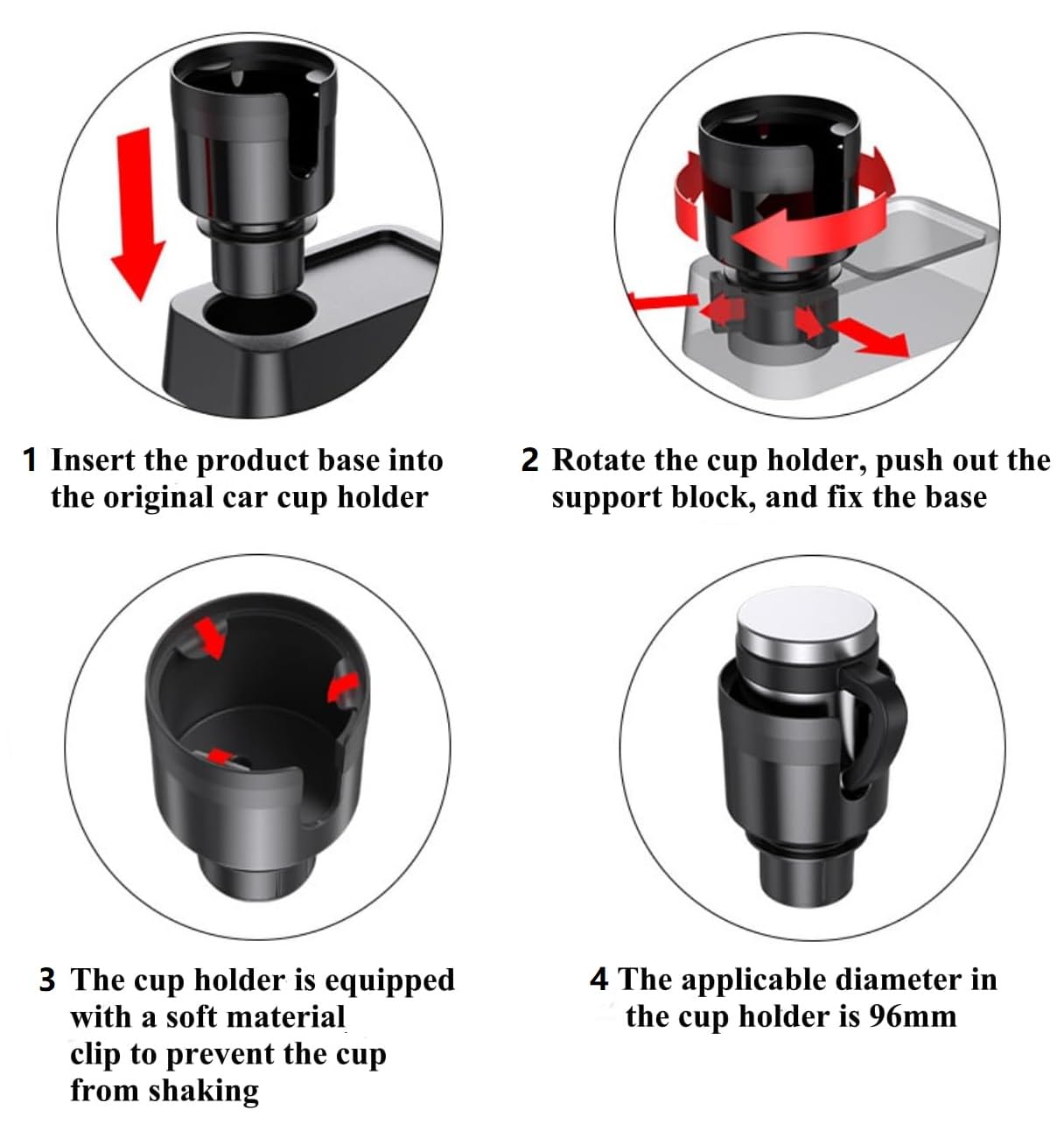 1 Insert the product base into the original car cup holder

2 Rotate the cup holder, push out the support block, and fix the base

3 The cup holder is equipped with a soft material clip to prevent the cup from shaking

4 The applicable diameter in the cup holder is 96mm