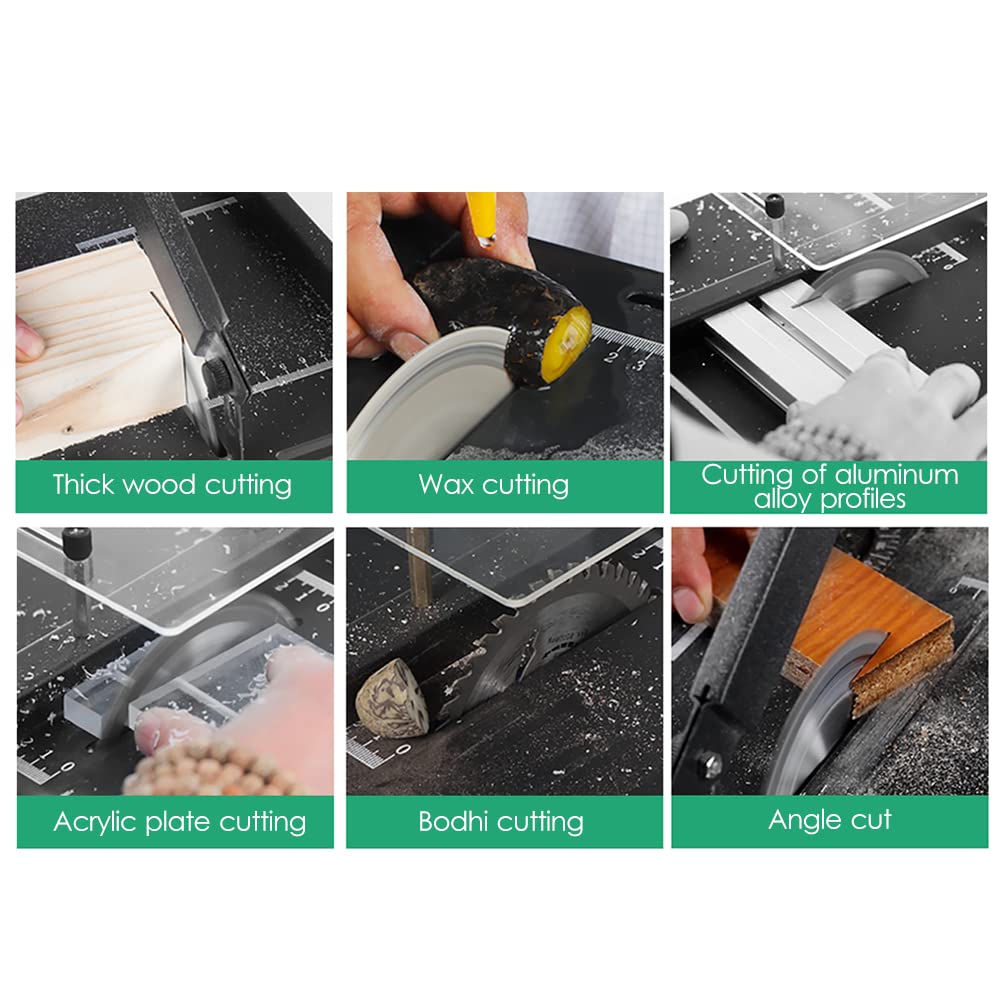 Thick wood cutting

Wax cutting

Cutting of aluminum alloy profiles

Acrylic plate cutting

Bodhi cutting

Angle cut