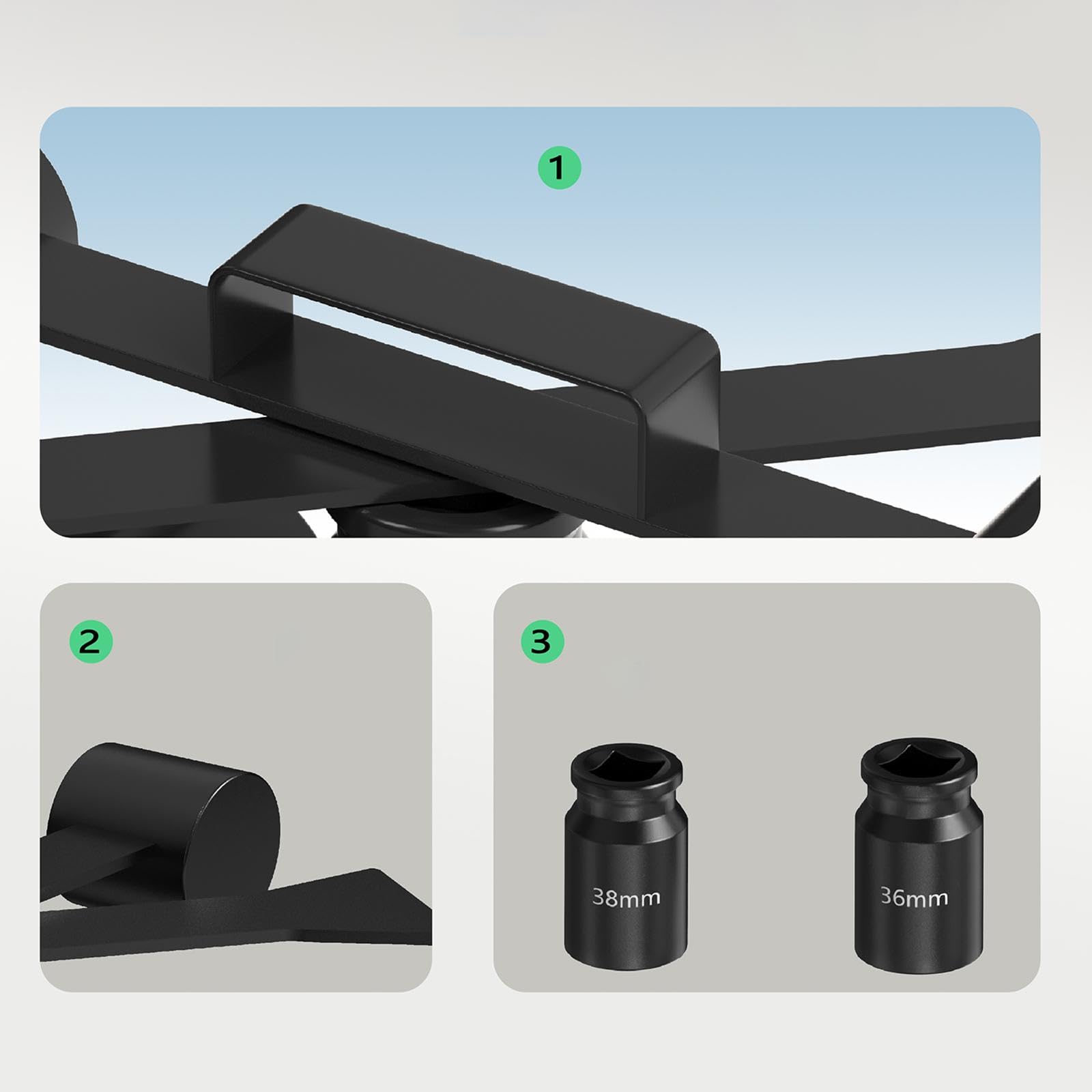 1

2

3

38mm

36mm