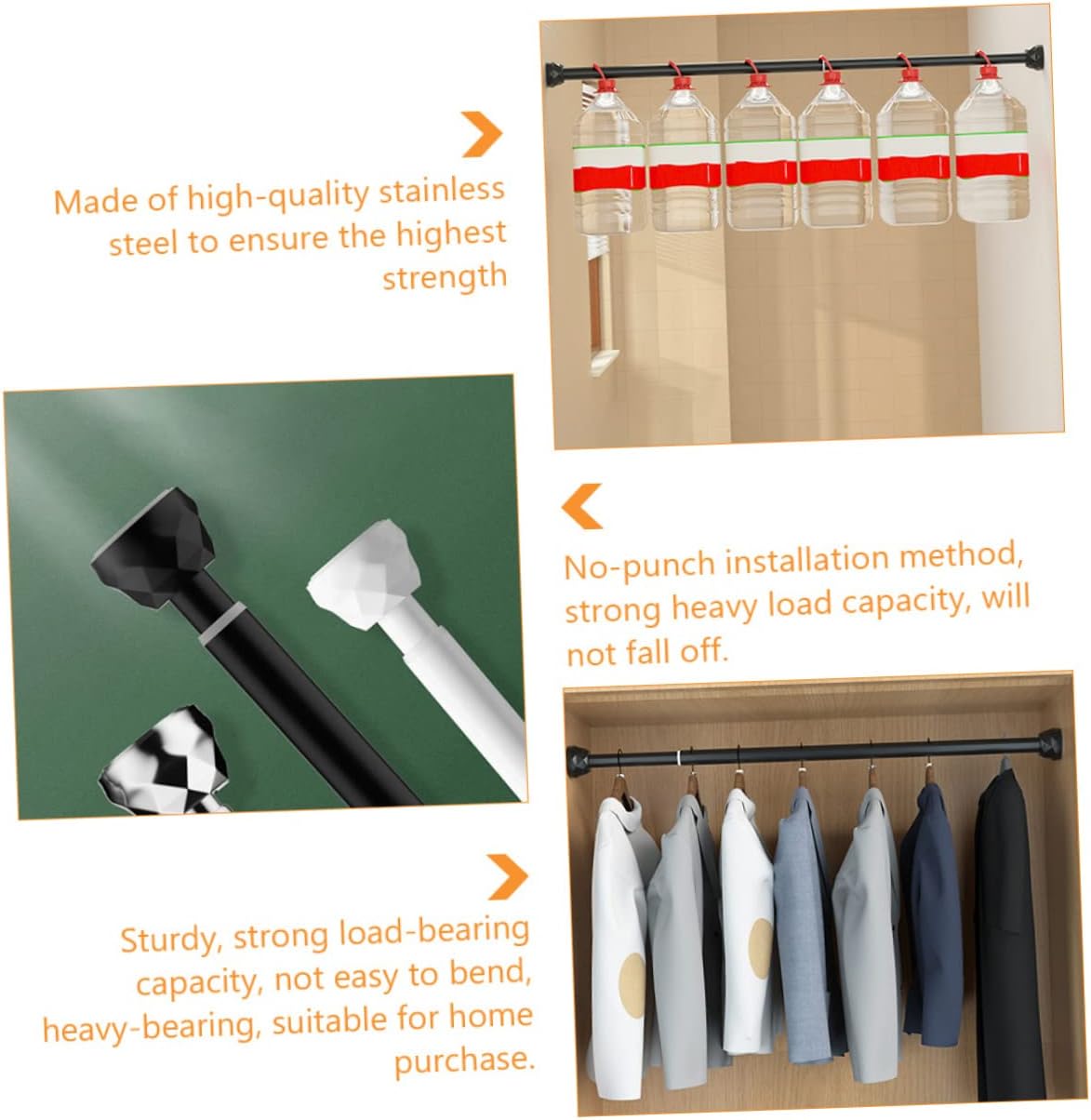 Made of high-quality stainless steel to ensure the highest strength

No-punch installation method, strong heavy load capacity, will not fall off.

Sturdy, strong load-bearing capacity, not easy to bend, heavy-bearing, suitable for home purchase.