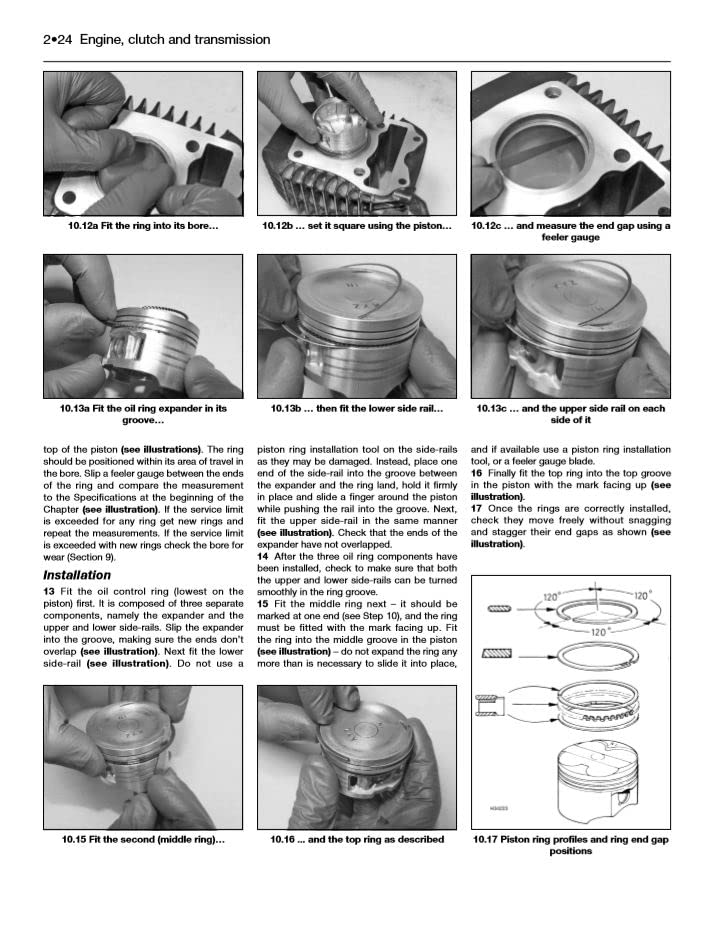 2•24 Engine, clutch and transmission

10.12a Fit the ring into its bore…

10.12b … set it square using the piston…

10.12c … and measure the end gap using a feeler gauge

10.13a Fit the oil ring expander in its groove…

10.13b … then fit the lower side rail…

10.13c … and the upper side rail on each side of it

top of the piston **(see illustrations)**. The ring should be positioned within its area of travel in the bore. Slip a feeler gauge between the ends of the ring and compare the measurement to the Specifications at the beginning of the Chapter **(see illustration)**. If the service limit is exceeded for any ring get new rings and repeat the measurements. If the service limit is exceeded with new rings check the bore for wear (Section 9).

**Installation**

**13** Fit the oil control ring (lowest on the piston) first. It is composed of three separate components, namely the expander and the upper and lower side-rails. Slip the expander into the groove, making sure the ends don't overlap **(see illustration)**. Next fit the lower side-rail **(see illustration)**. Do not use a piston ring installation tool on the side-rails as they may be damaged. Instead, place one end of the side-rail into the groove between the expander and the ring land, hold it firmly in place and slide a finger around the piston while pushing the rail into the groove. Next, fit the upper side-rail in the same manner **(see illustration)**. Check that the ends of the expander have not overlapped.

**14** After the three oil ring components have been installed, check to make sure that both the upper and lower side-rails can be turned smoothly in the ring groove.

**15** Fit the middle ring next – it should be marked at one end (see Step 10), and the ring must be fitted with the mark facing up. Fit the ring into the middle groove in the piston **(see illustration)** – do not expand the ring any more than is necessary to slide it into place, and if available use a piston ring installation tool, or a feeler gauge blade.

**16** Finally fit the top ring into the top groove in the piston with the mark facing up **(see illustration)**.

**17** Once the rings are correctly installed, check they move freely without snagging and stagger their end gaps as shown **(see illustration)**.

120°
120°
120°

10.15 Fit the second (middle ring)…

10.16 ... and the top ring as described

10.17 Piston ring profiles and ring end gap positions