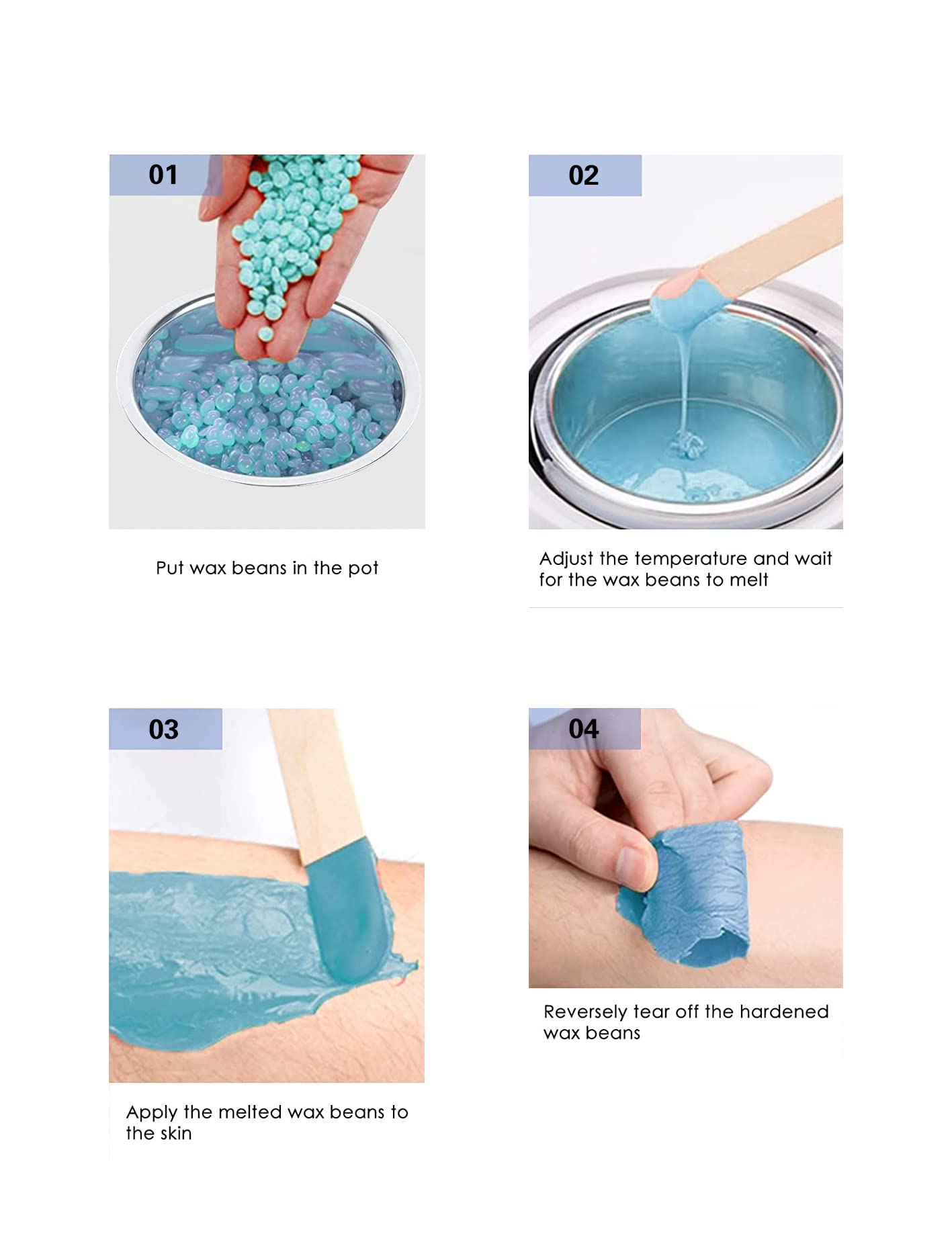 01

Put wax beans in the pot

02

Adjust the temperature and wait for the wax beans to melt

03

Apply the melted wax beans to the skin

04

Reversely tear off the hardened wax beans