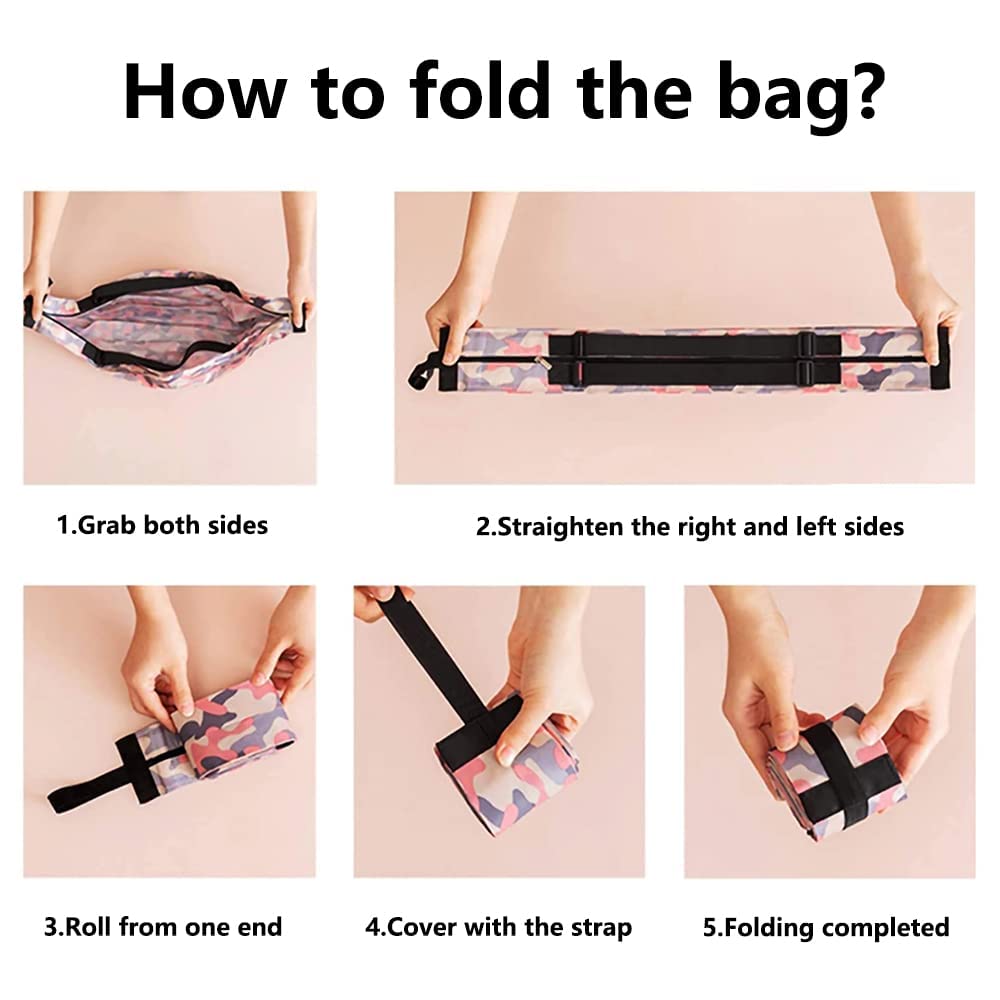 How to fold the bag?

1.Grab both sides

2.Straighten the right and left sides

3.Roll from one end

4.Cover with the strap

5.Folding completed