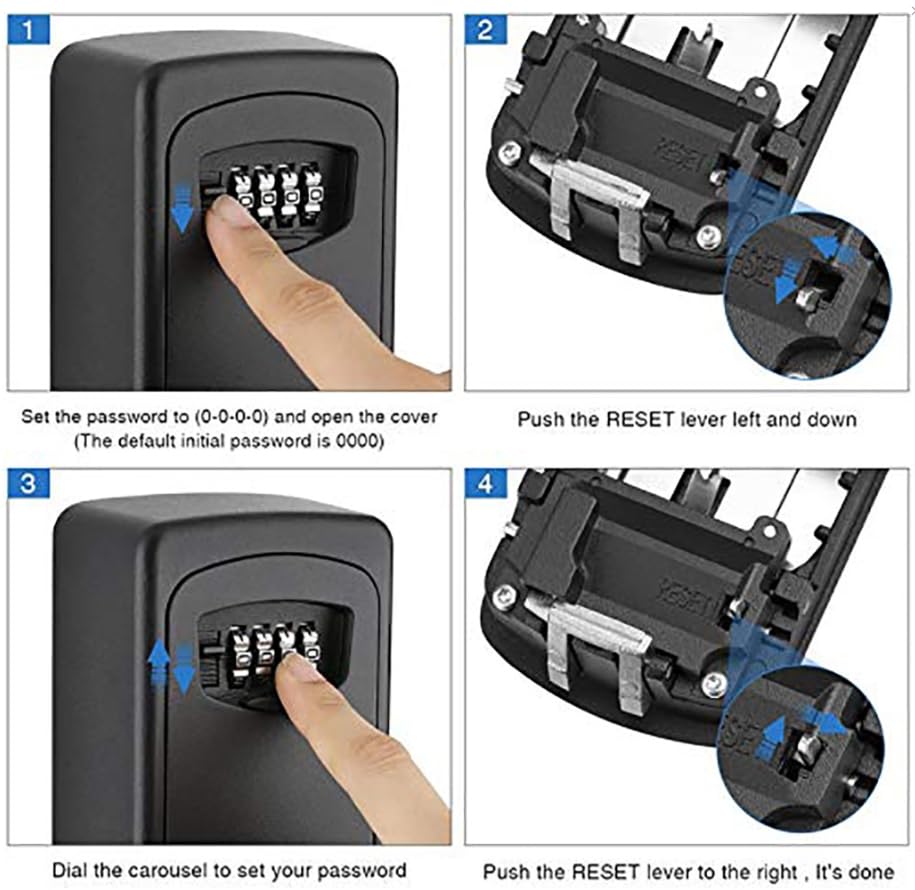 1

Set the password to (0-0-0-0) and open the cover
(The default initial password is 0000)

2

RESET

Push the RESET lever left and down

3

Dial the carousel to set your password

4

RESET

Push the RESET lever to the right , It's done