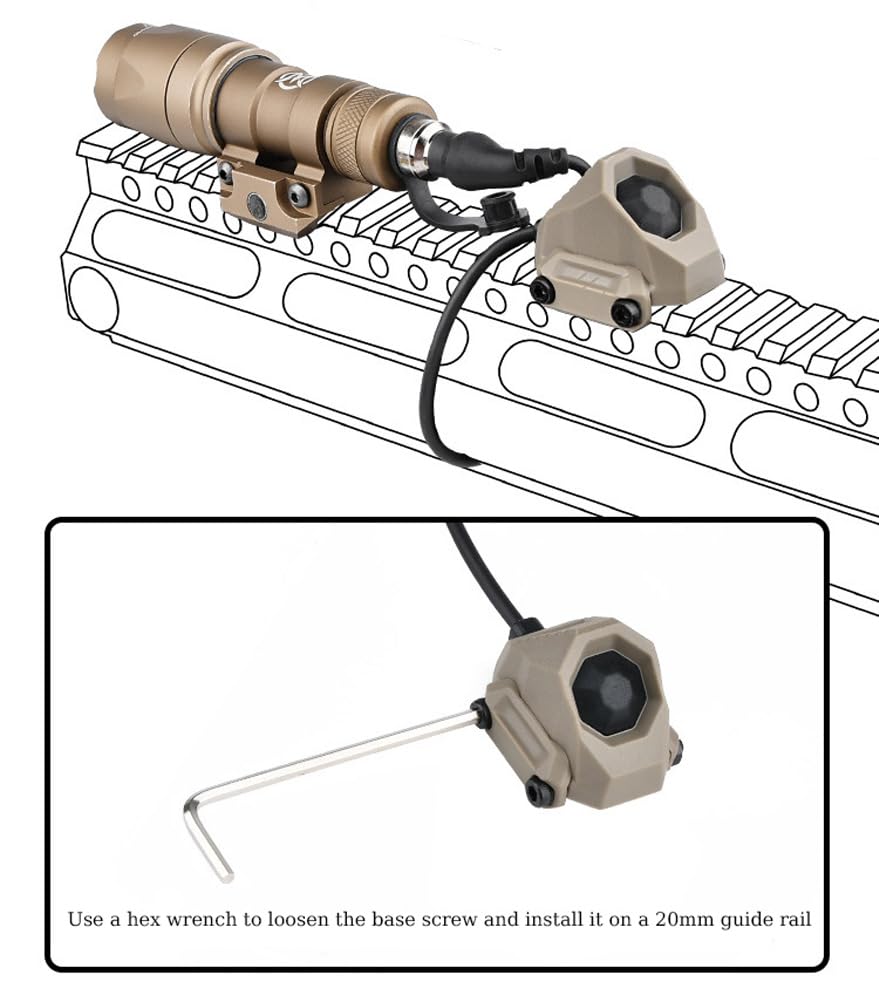 Use a hex wrench to loosen the base screw and install it on a 20mm guide rail