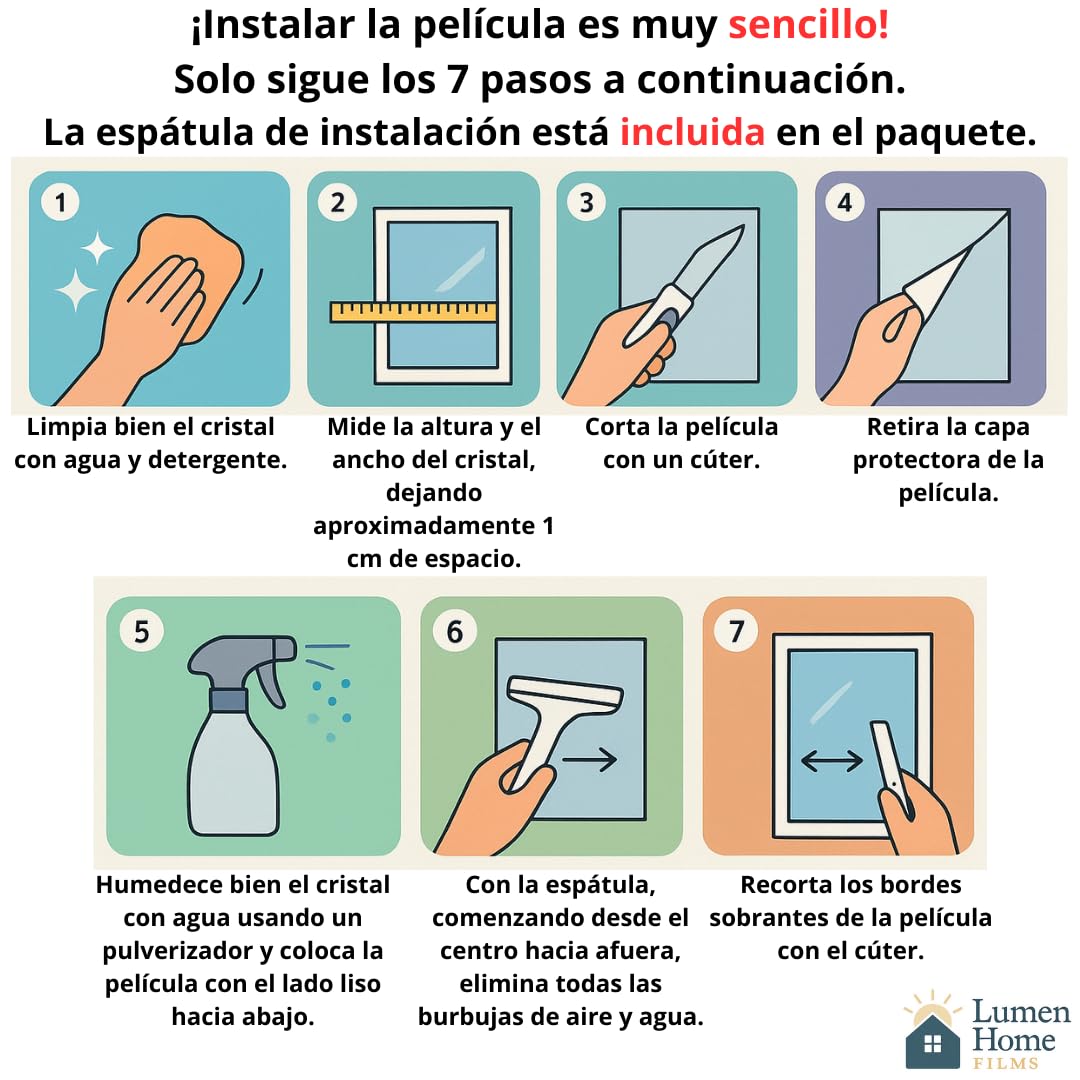 ¡Instalar la película es muy sencillo!
Solo sigue los 7 pasos a continuación.
La espátula de instalación está incluida en el paquete.

1
Limpia bien el cristal con agua y detergente.

2
Mide la altura y el ancho del cristal, dejando aproximadamente 1 cm de espacio.

3
Corta la película con un cúter.

4
Retira la capa protectora de la película.

5
Humedece bien el cristal con agua usando un pulverizador y coloca la película con el lado liso hacia abajo.

6
Con la espátula, comenzando desde el centro hacia afuera, elimina todas las burbujas de aire y agua.

7
Recorta los bordes sobrantes de la película con el cúter.

Lumen Home FILMS