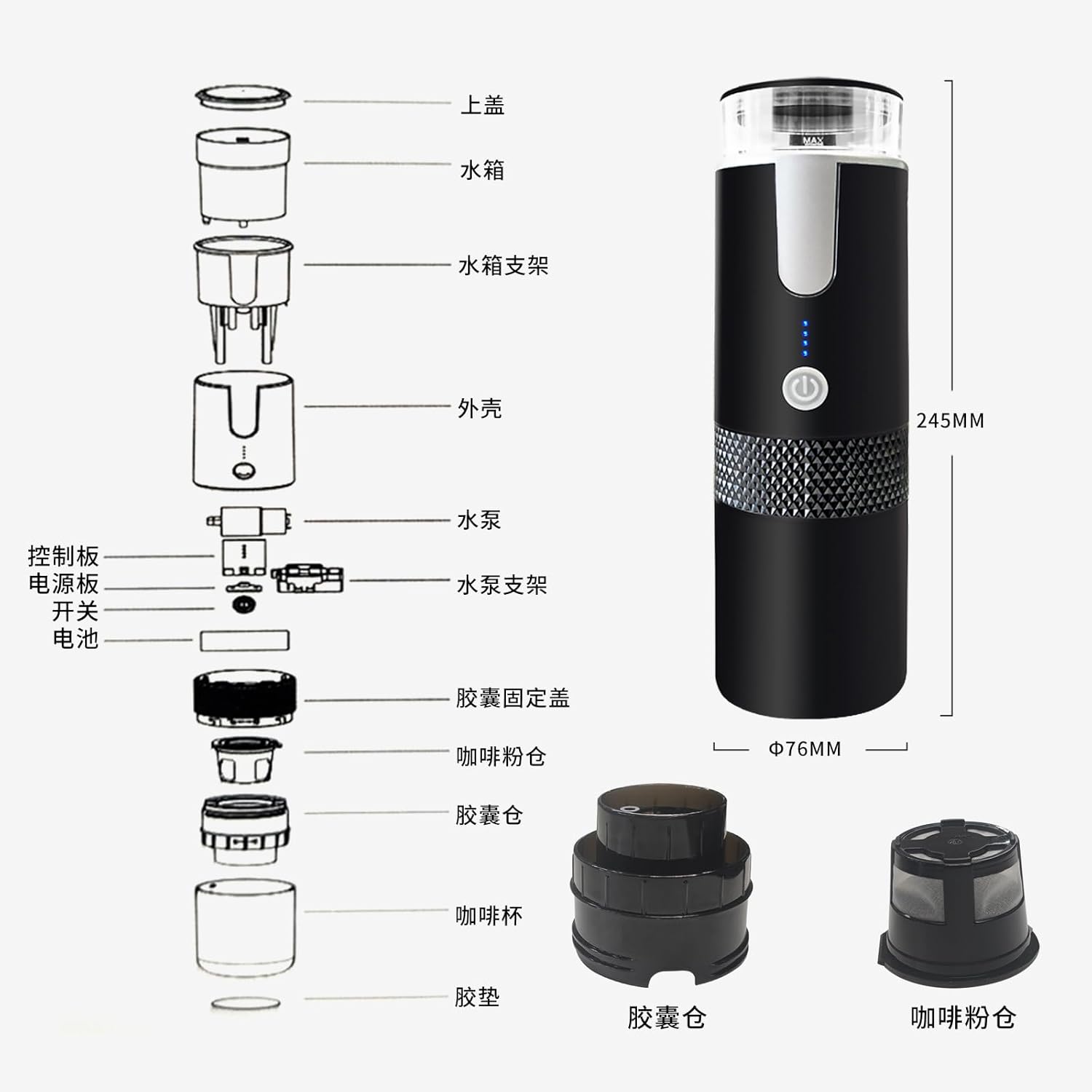 上盖

水箱

水箱支架

外壳

水泵

控制板

电源板

开关

电池

水泵支架

胶囊固定盖

咖啡粉仓

胶囊仓

咖啡杯

胶垫

MAX

245MM

Φ76MM

胶囊仓

咖啡粉仓