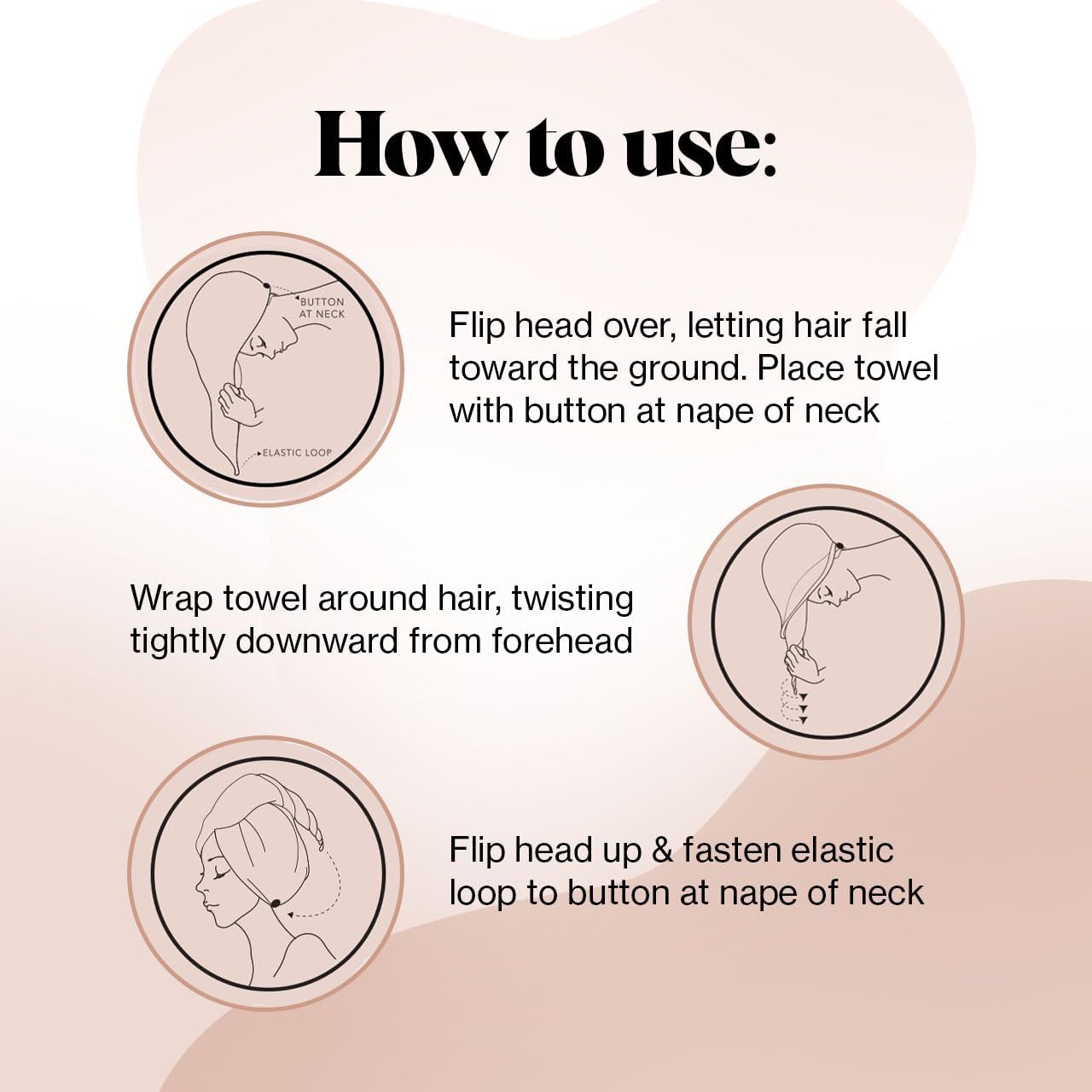 How to use:

BUTTON AT NECK

ELASTIC LOOP

Flip head over, letting hair fall toward the ground. Place towel with button at nape of neck

Wrap towel around hair, twisting tightly downward from forehead

Flip head up & fasten elastic loop to button at nape of neck