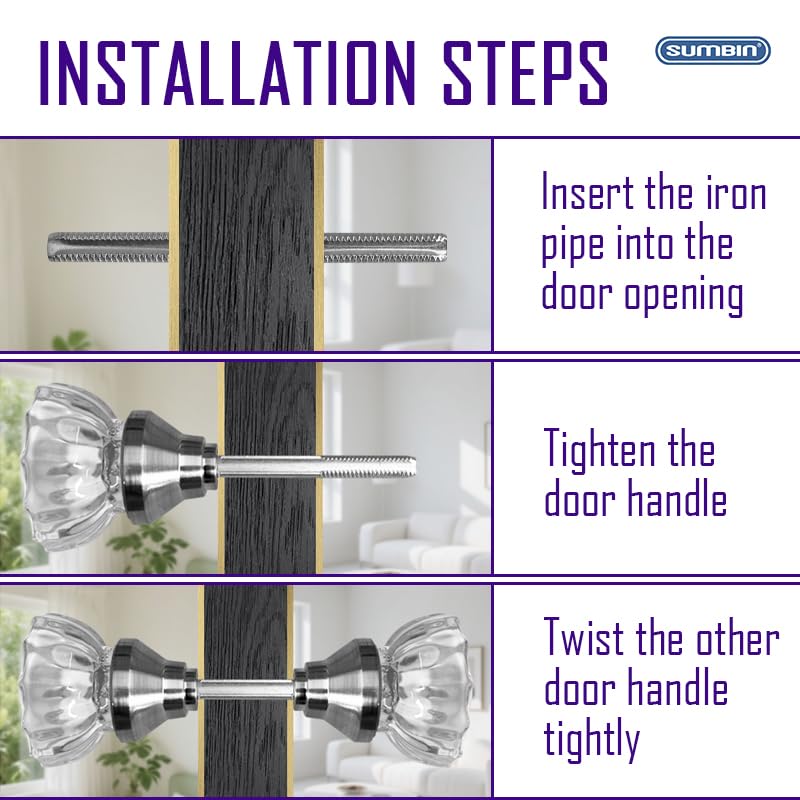 INSTALLATION STEPS

SUMBIN

Insert the iron pipe into the door opening

Tighten the door handle

Twist the other door handle tightly