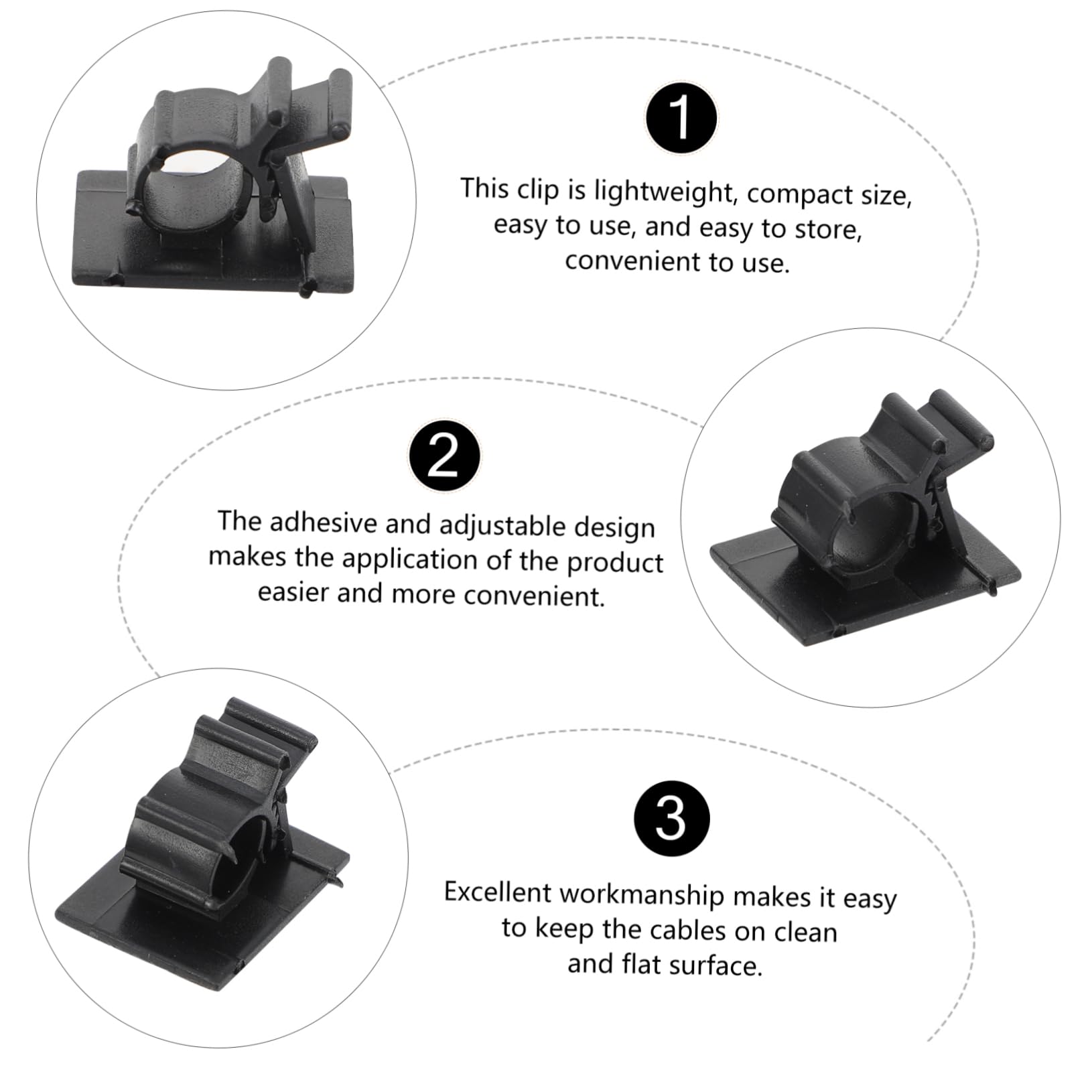 1

This clip is lightweight, compact size, easy to use, and easy to store, convenient to use.

2

The adhesive and adjustable design makes the application of the product easier and more convenient.

3

Excellent workmanship makes it easy to keep the cables on clean and flat surface.