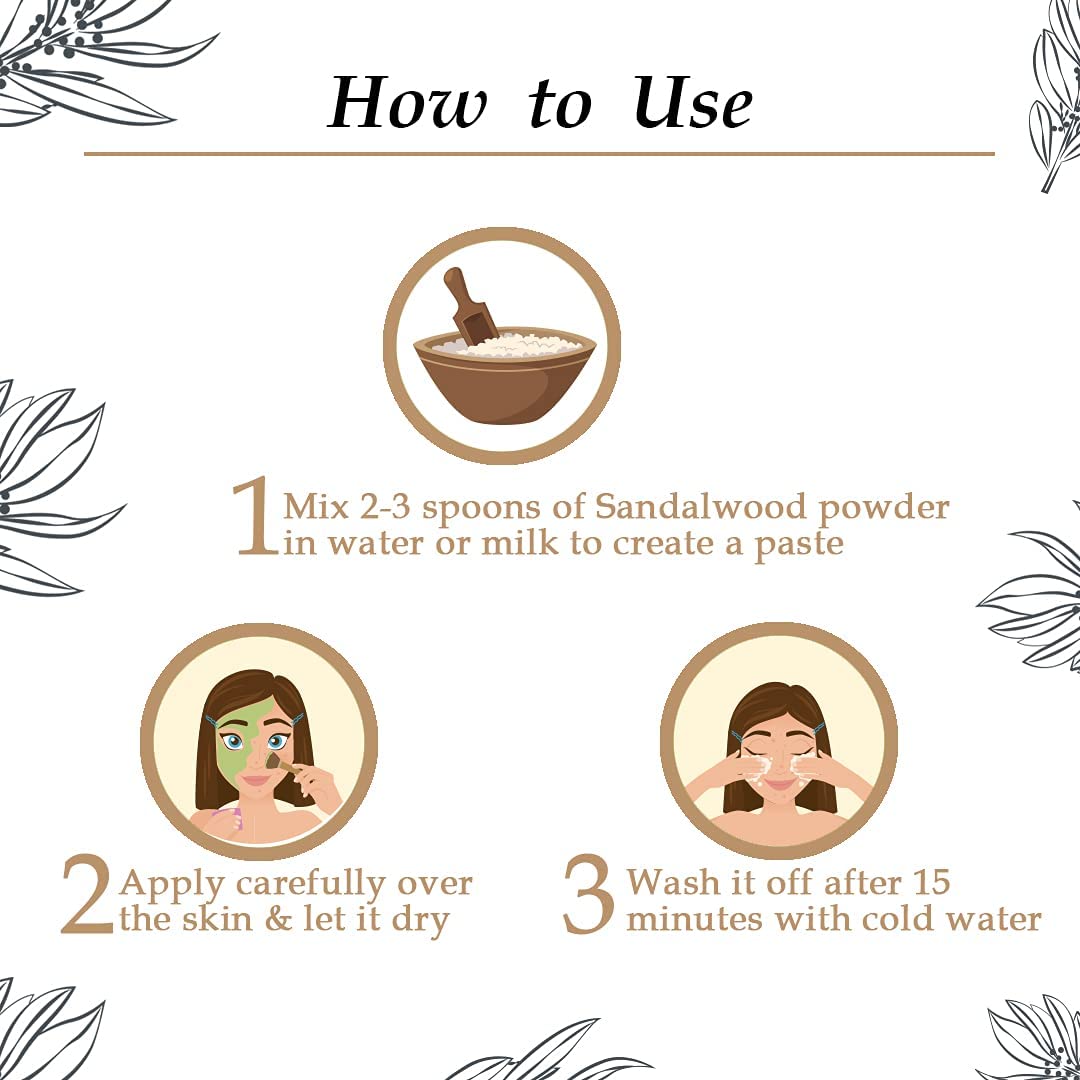 How to Use

1 Mix 2-3 spoons of Sandalwood powder in water or milk to create a paste

2 Apply carefully over the skin & let it dry

3 Wash it off after 15 minutes with cold water