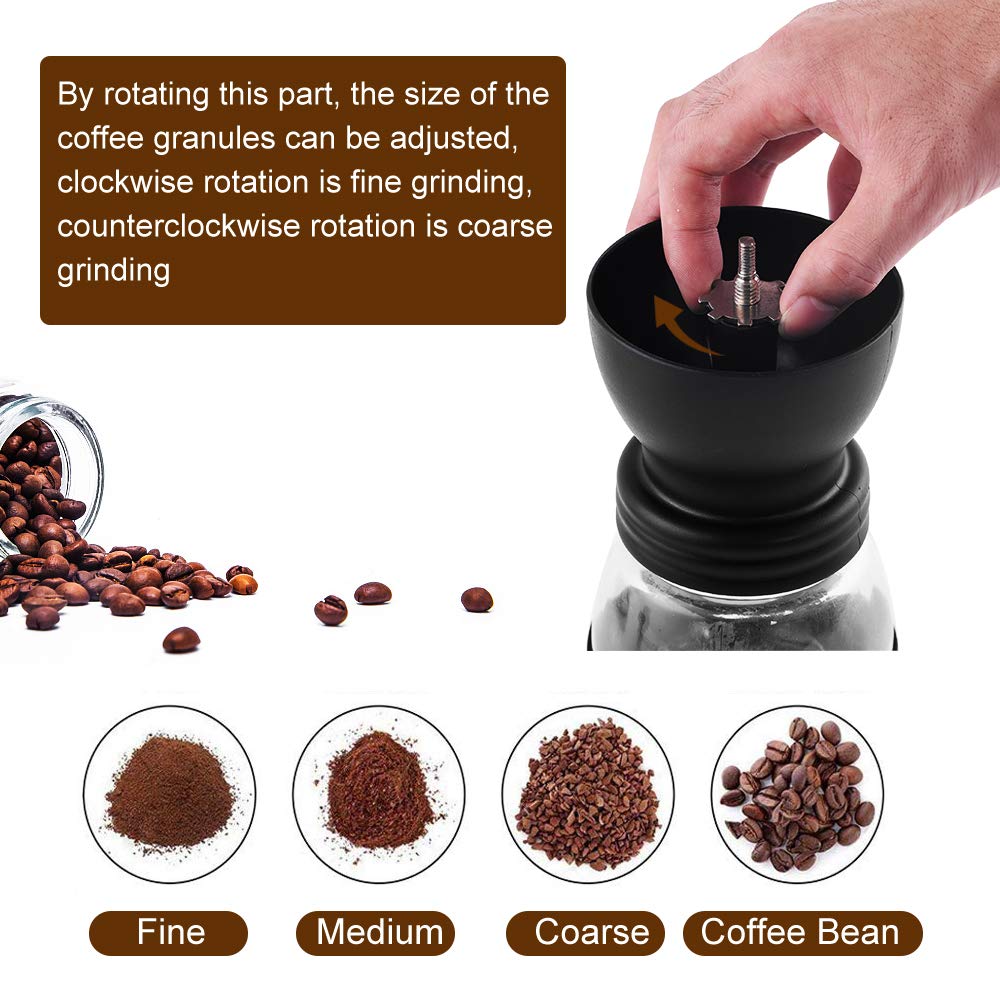 By rotating this part, the size of the coffee granules can be adjusted, clockwise rotation is fine grinding, counterclockwise rotation is coarse grinding

Fine

Medium

Coarse

Coffee Bean