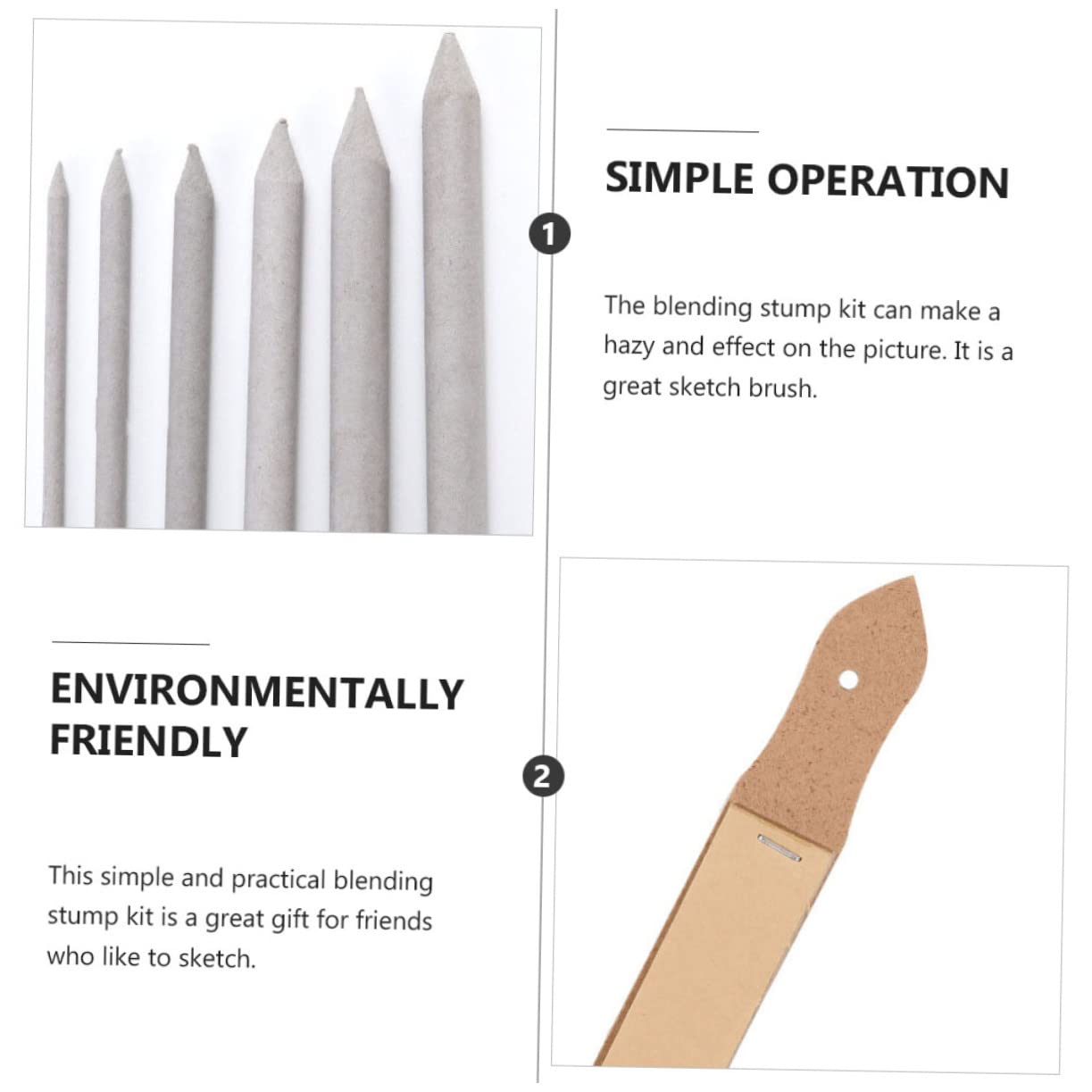 SIMPLE OPERATION

1

The blending stump kit can make a hazy and effect on the picture. It is a great sketch brush.

ENVIRONMENTALLY FRIENDLY

2

This simple and practical blending stump kit is a great gift for friends who like to sketch.