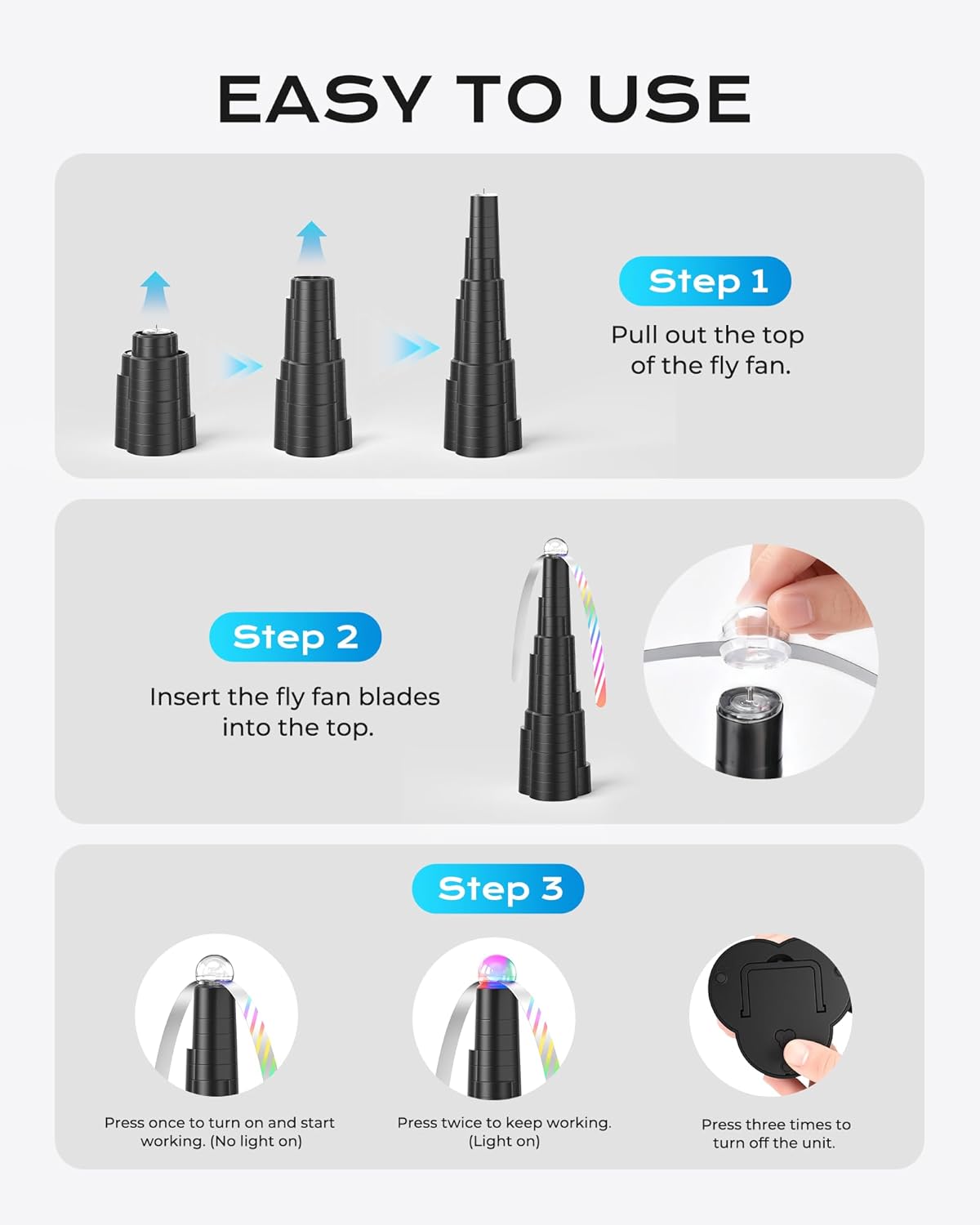 EASY TO USE

Step 1

Pull out the top of the fly fan.

Step 2

Insert the fly fan blades into the top.

Step 3

Press once to turn on and start working. (No light on)

Press twice to keep working. (Light on)

Press three times to turn off the unit.