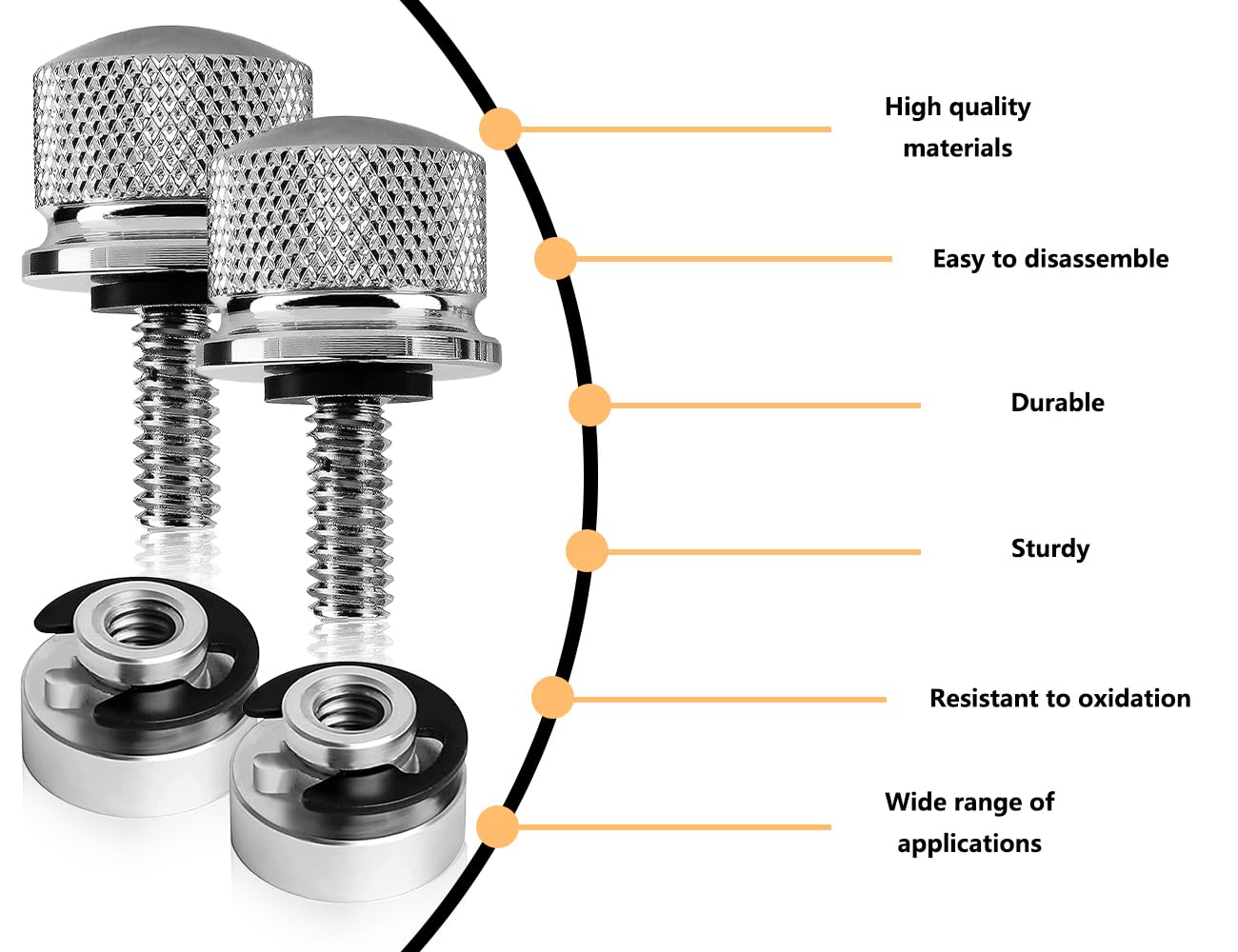 High quality materials

Easy to disassemble

Durable

Sturdy

Resistant to oxidation

Wide range of applications