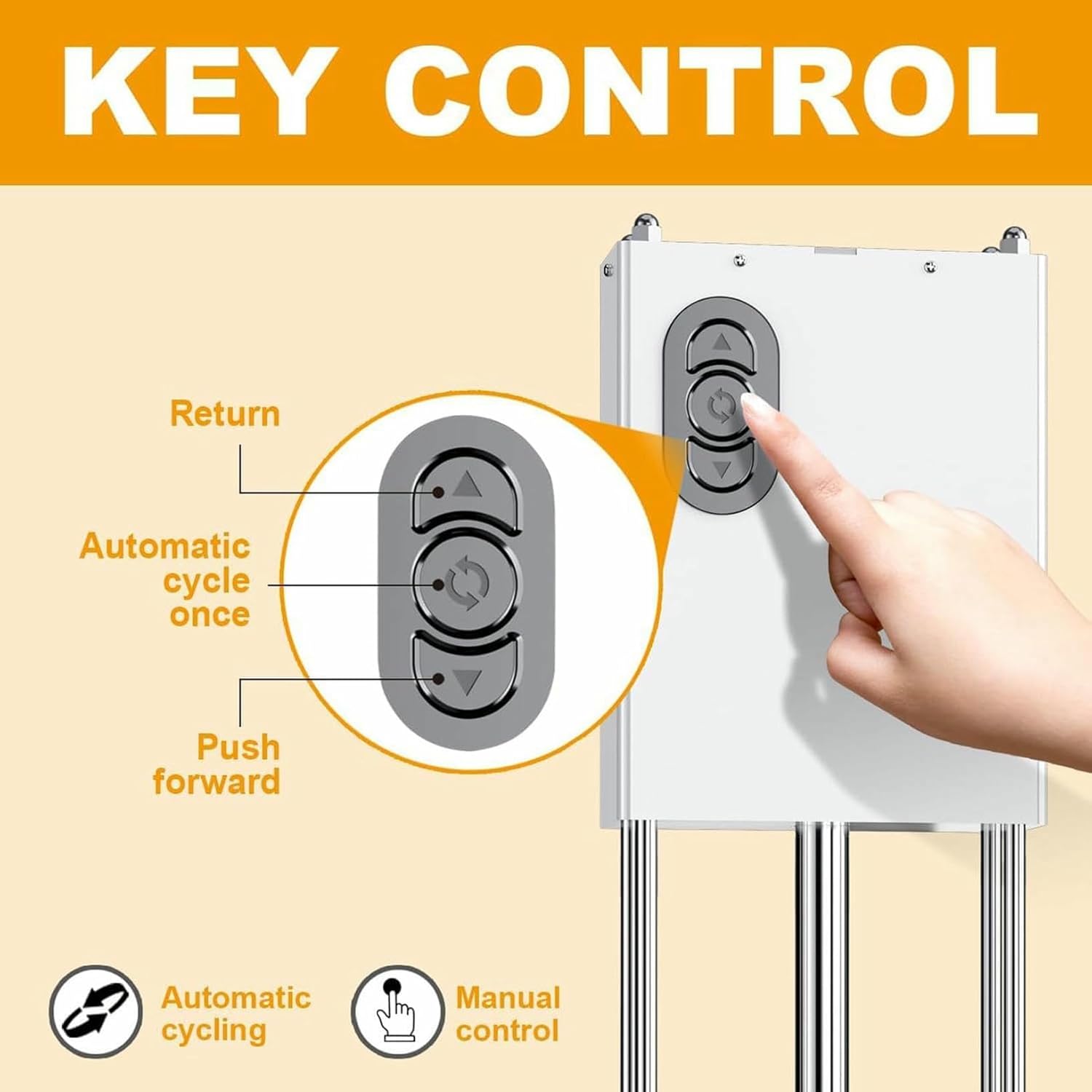 KEY CONTROL

Return

Automatic cycle once

Push forward

Automatic cycling

Manual control