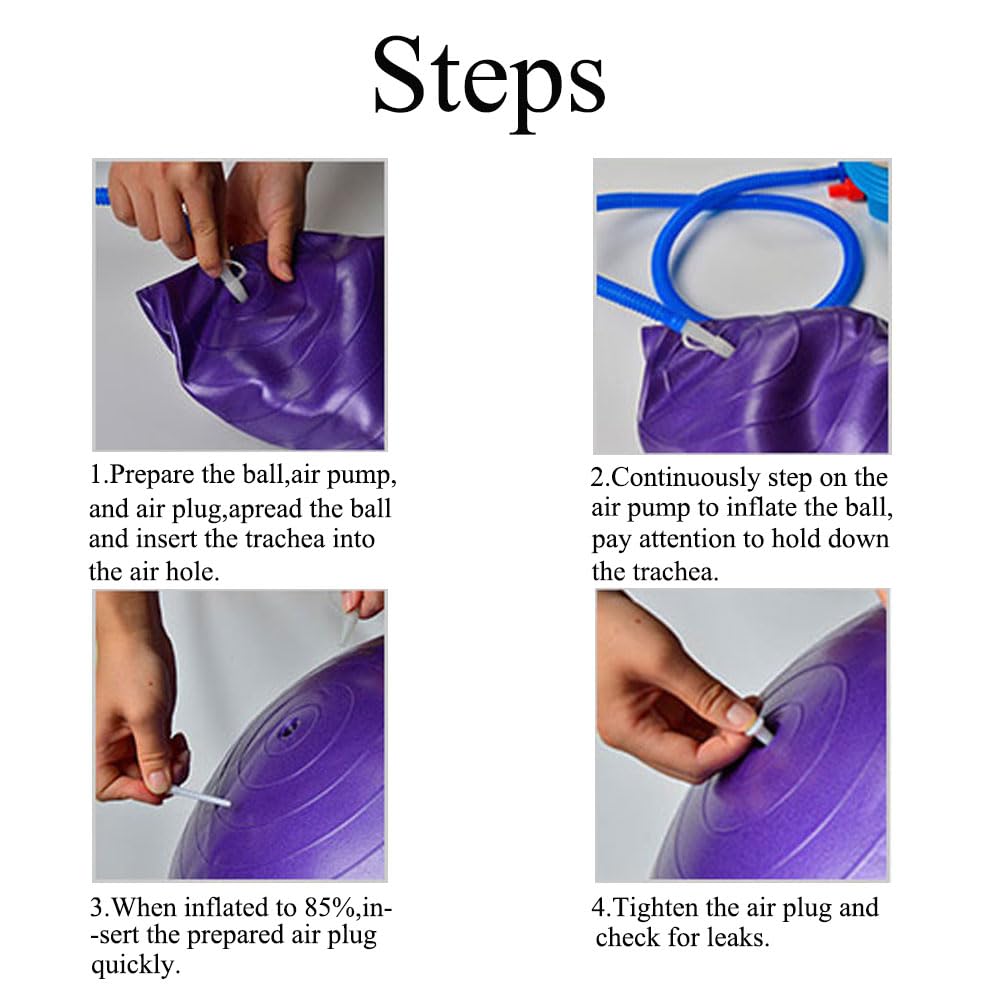 Steps

1.Prepare the ball,air pump, and air plug,apread the ball and insert the trachea into the air hole.

2.Continuously step on the air pump to inflate the ball, pay attention to hold down the trachea.

3.When inflated to 85%,in--sert the prepared air plug quickly.

4.Tighten the air plug and check for leaks.