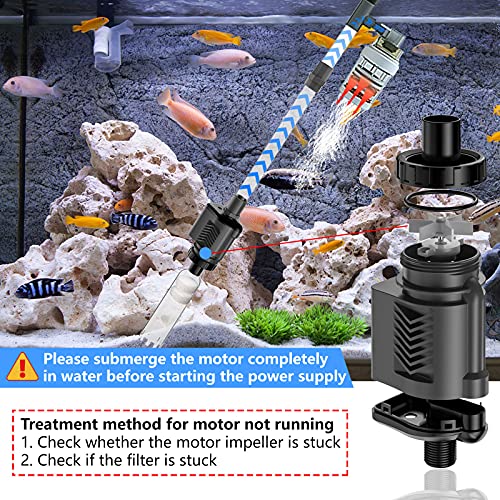 Please submerge the motor completely in water before starting the power supply

Treatment method for motor not running
1. Check whether the motor impeller is stuck
2. Check if the filter is stuck