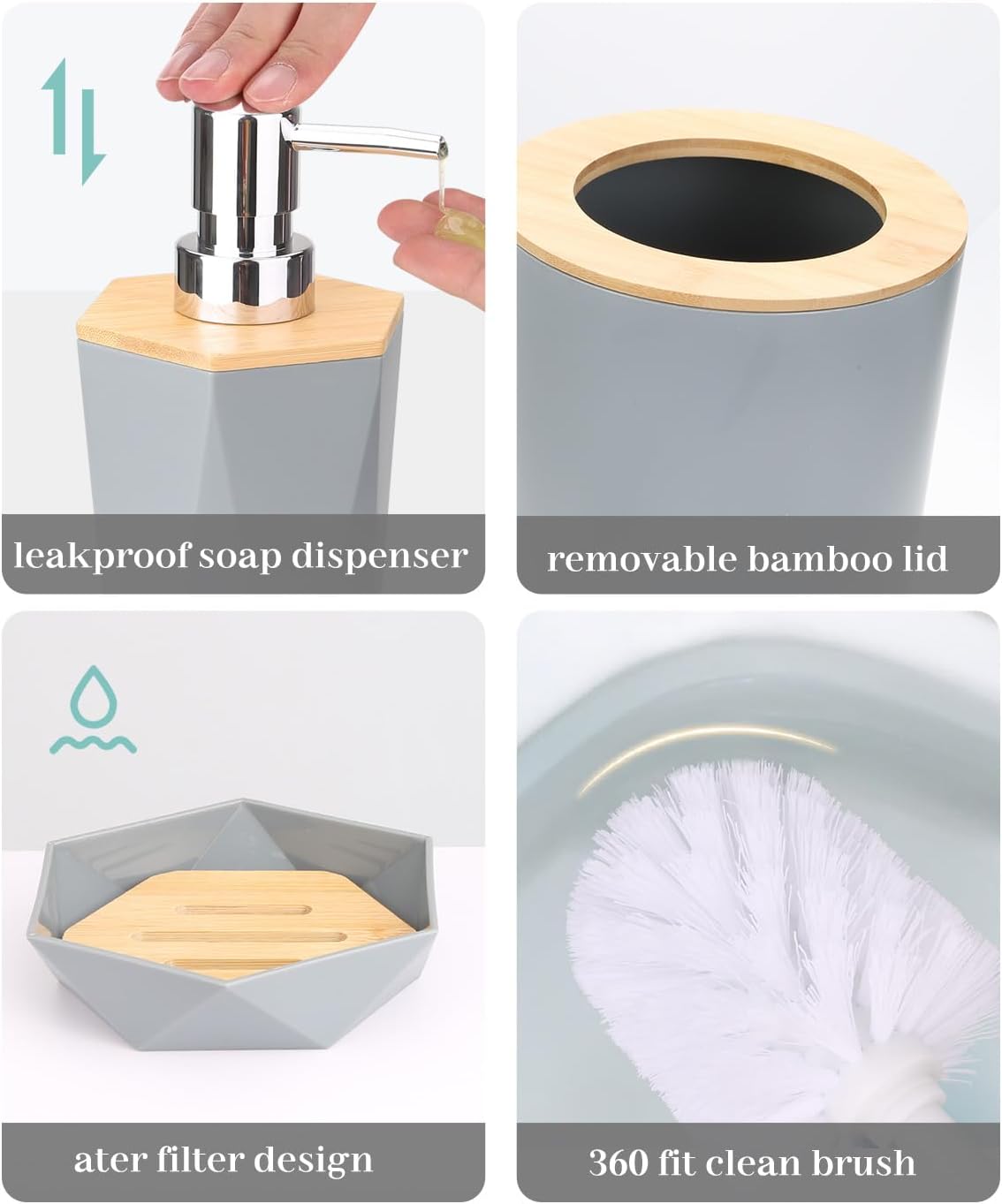 leakproof soap dispenser

removable bamboo lid

ater filter design

360 fit clean brush