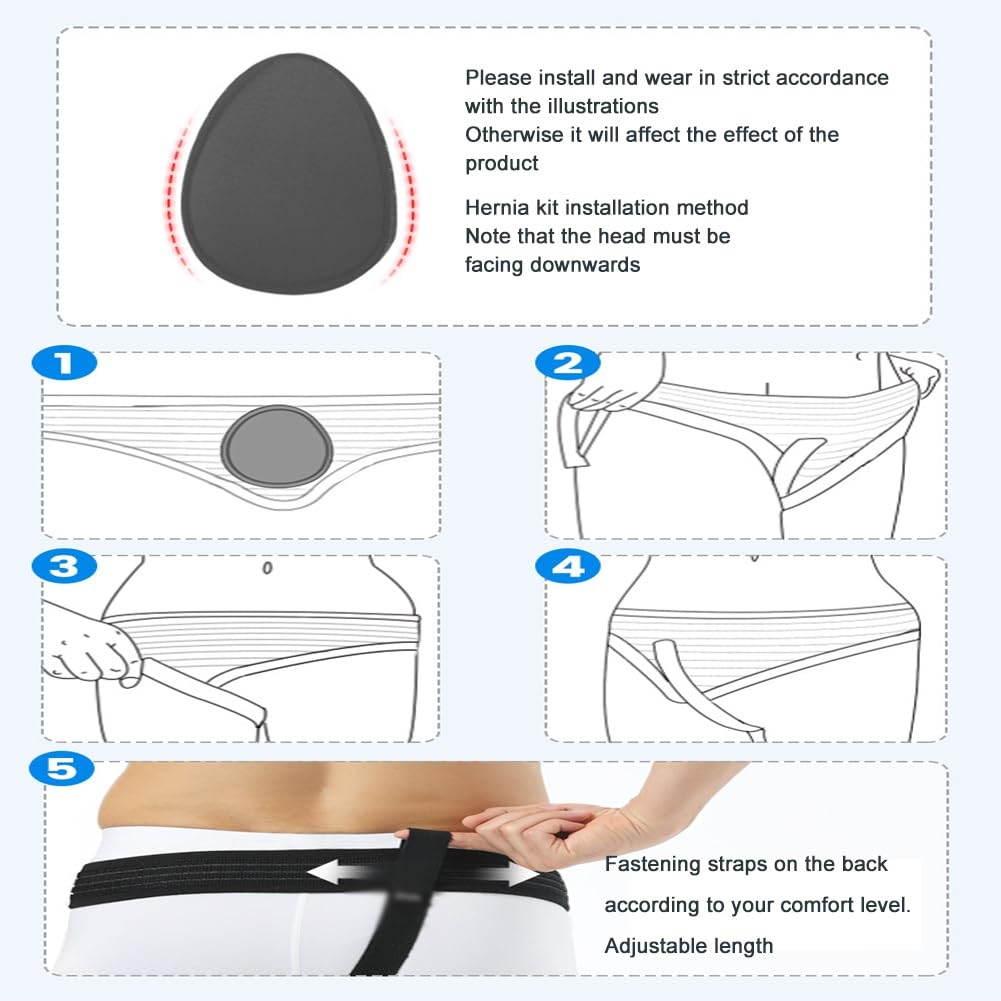 Please install and wear in strict accordance with the illustrations
Otherwise it will affect the effect of the product

Hernia kit installation method
Note that the head must be facing downwards

1

2

3

4

5

Fastening straps on the back according to your comfort level.
Adjustable length