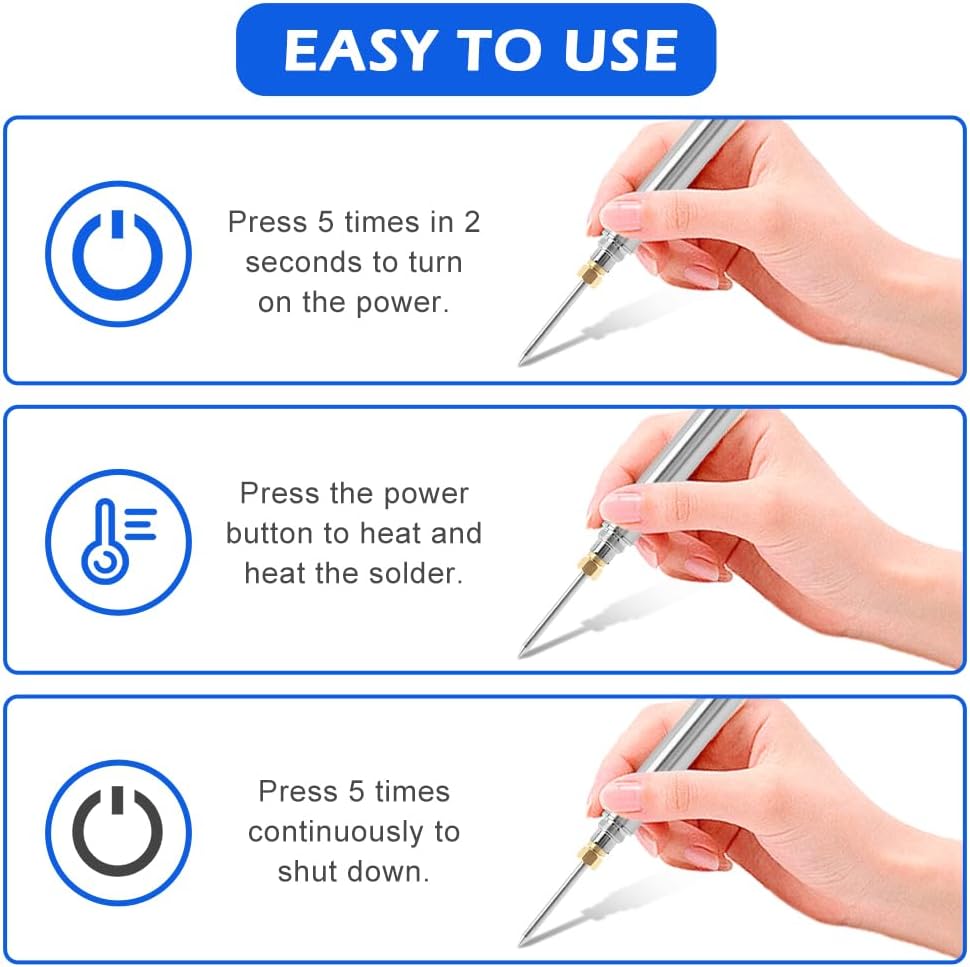 EASY TO USE

Press 5 times in 2 seconds to turn on the power.

Press the power button to heat and heat the solder.

Press 5 times continuously to shut down.