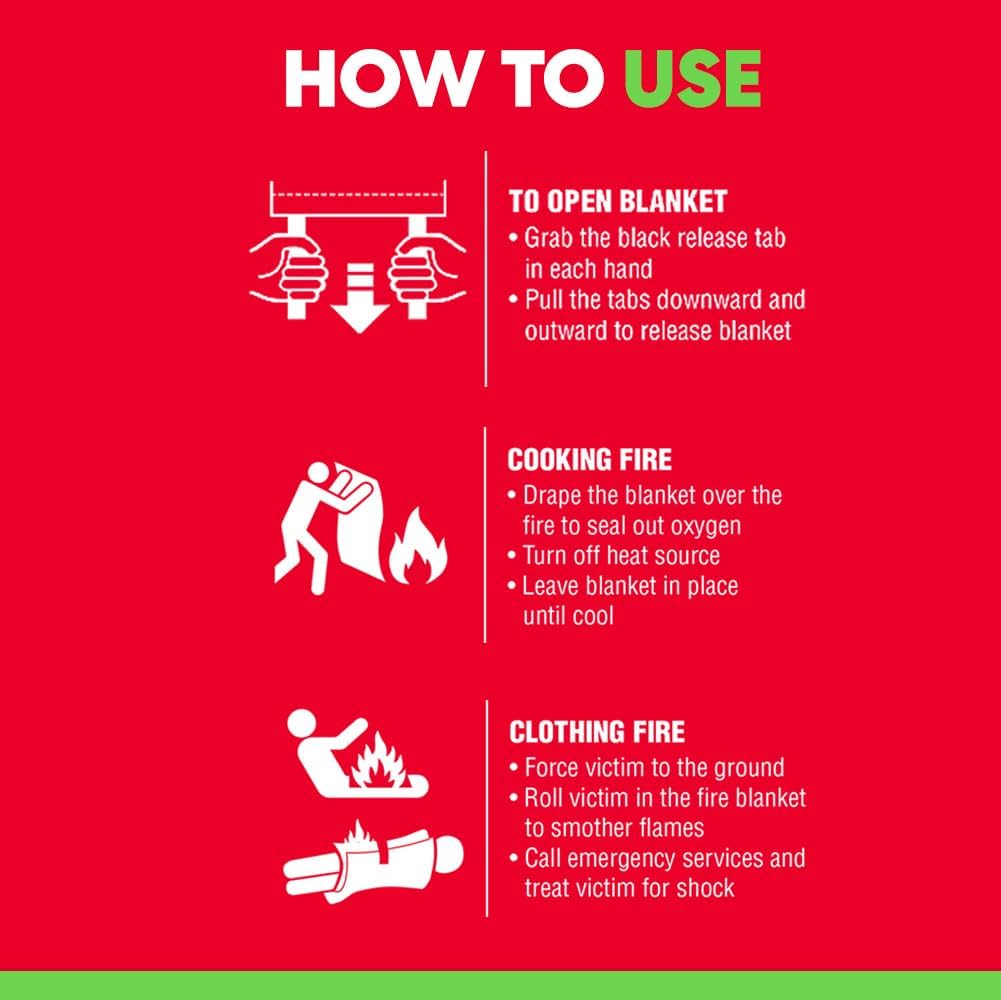 HOW TO USE

TO OPEN BLANKET
• Grab the black release tab in each hand
• Pull the tabs downward and outward to release blanket

COOKING FIRE
• Drape the blanket over the fire to seal out oxygen
• Turn off heat source
• Leave blanket in place until cool

CLOTHING FIRE
• Force victim to the ground
• Roll victim in the fire blanket to smother flames
• Call emergency services and treat victim for shock