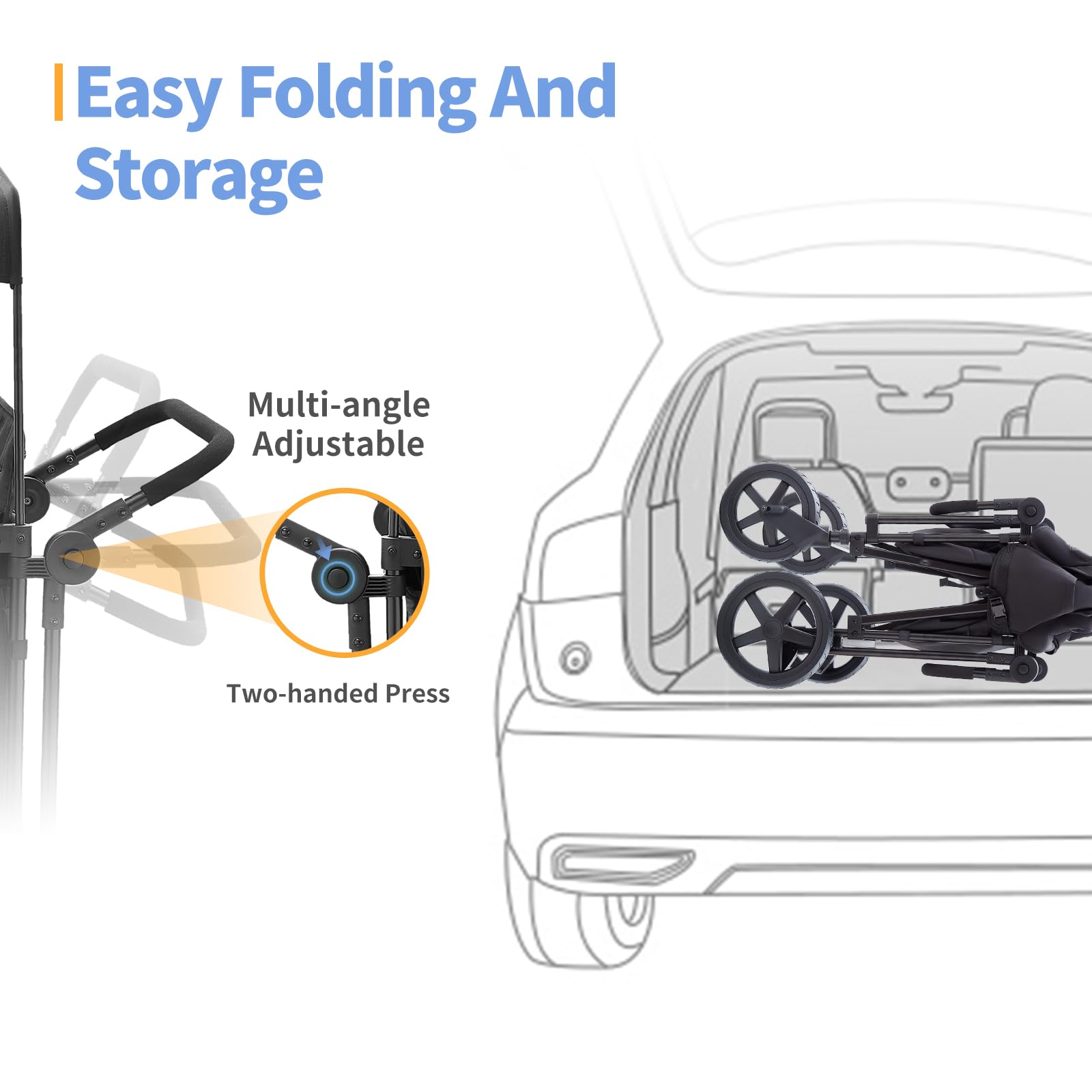 Easy Folding And Storage

Multi-angle Adjustable

Two-handed Press